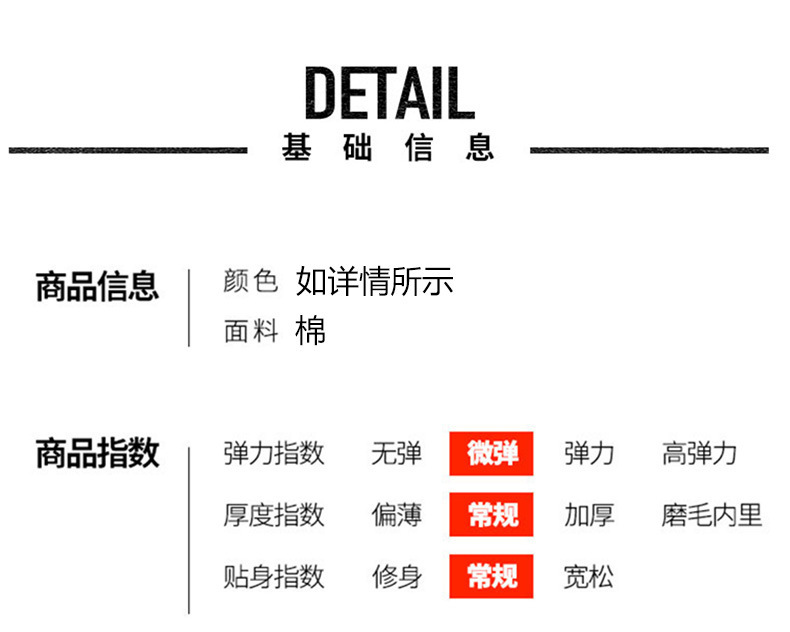 DETAIL
基础信息

商品信息
颜色 如详情所示
面料 棉

商品指数
弹力指数 无弹 微弹 弹力 高弹力
厚度指数 偏薄 常规 加厚 磨毛内里
贴身指数 修身 常规 宽松