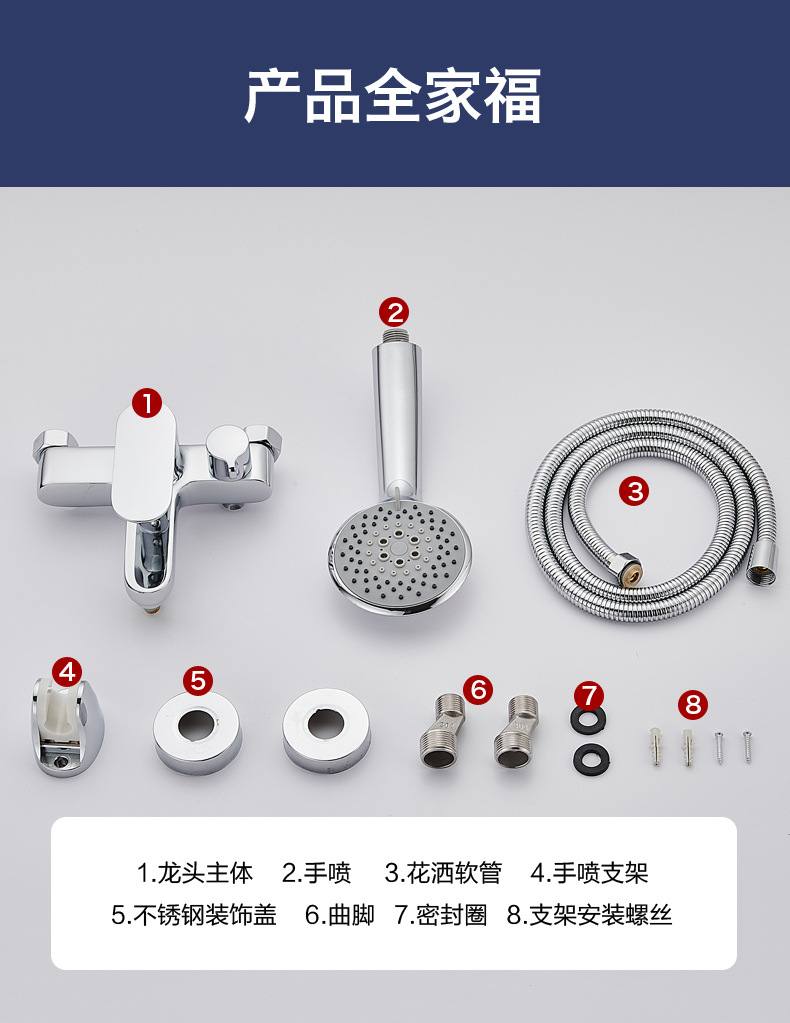 产品全家福

1

2

3

4

5

6

7

8

1.龙头主体　2.手喷　3.花洒软管　4.手喷支架
5.不锈钢装饰盖　6.曲脚　7.密封圈　8.支架安装螺丝