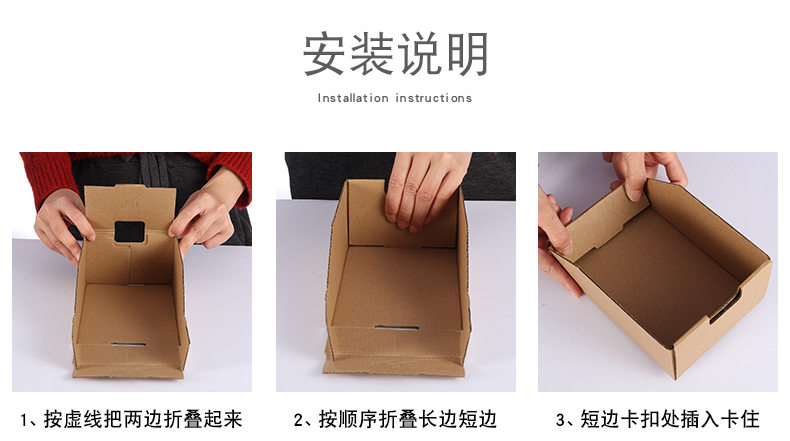 安装说明

Installation instructions

1、按虚线把两边折叠起来

2、按顺序折叠长边短边

3、短边卡扣处插入卡住