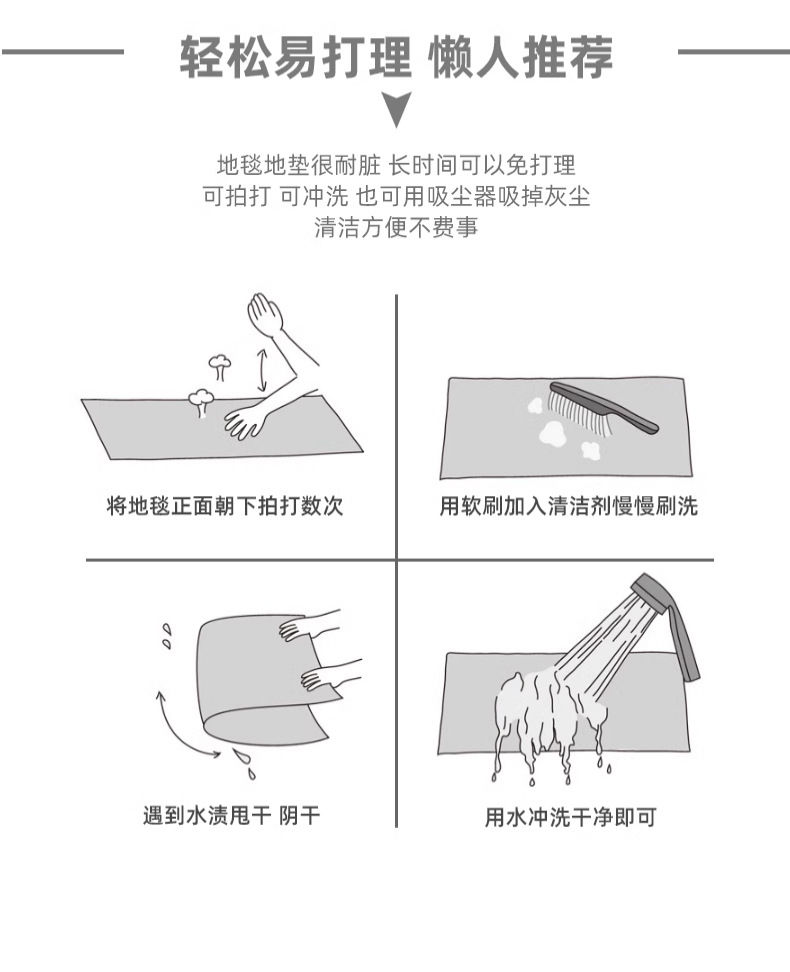 轻松易打理 懒人推荐

地毯地垫很耐脏 长时间可以免打理
可拍打 可冲洗 也可用吸尘器吸掉灰尘
清洁方便不费事

将地毯正面朝下拍打数次

用软刷加入清洁剂慢慢刷洗

遇到水渍甩干 阴干

用水冲洗干净即可