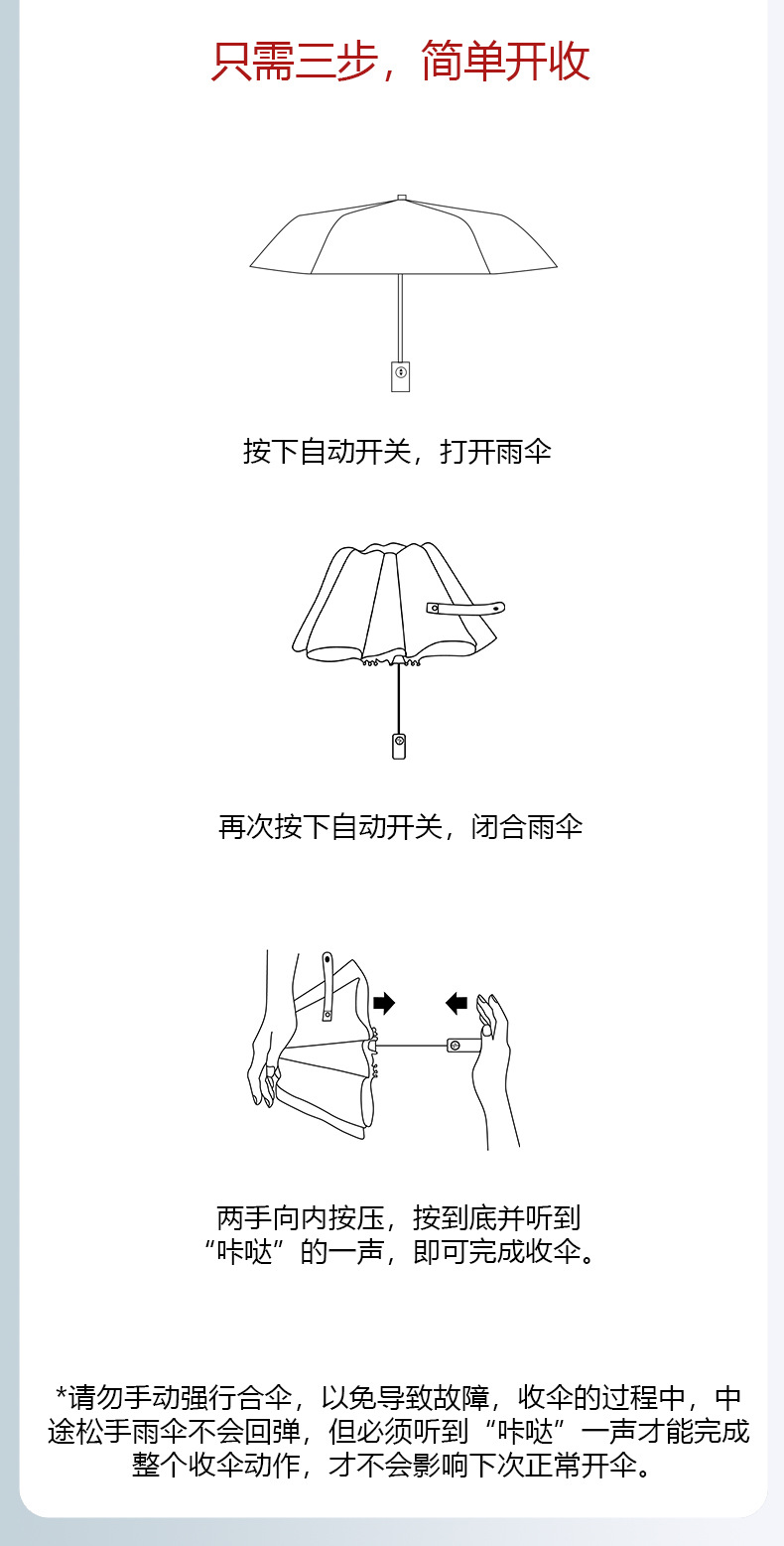 只需三步，简单开收

按下自动开关，打开雨伞

再次按下自动开关，闭合雨伞

两手向内按压，按到底并听到“咔哒”的一声，即可完成收伞。

*请勿手动强行合伞，以免导致故障，收伞的过程中，中途松手雨伞不会回弹，但必须听到“咔哒”一声才能完成整个收伞动作，才不会影响下次正常开伞。