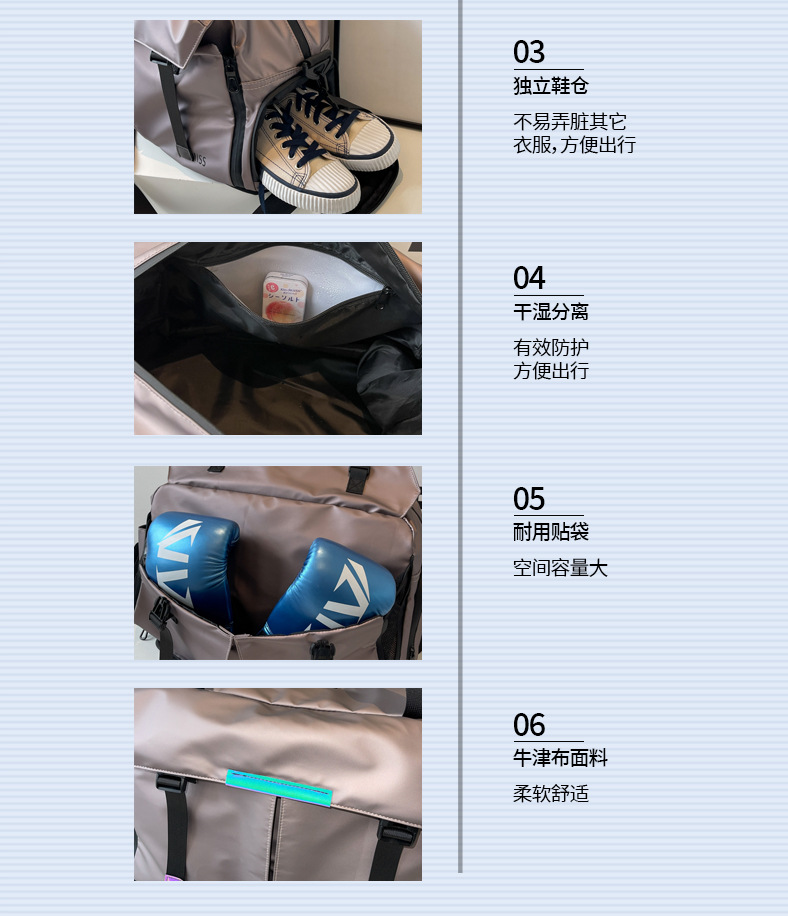 03
独立鞋仓
不易弄脏其它衣服,方便出行

04
干湿分离
有效防护
方便出行

05
耐用贴袋
空间容量大

06
牛津布面料
柔软舒适