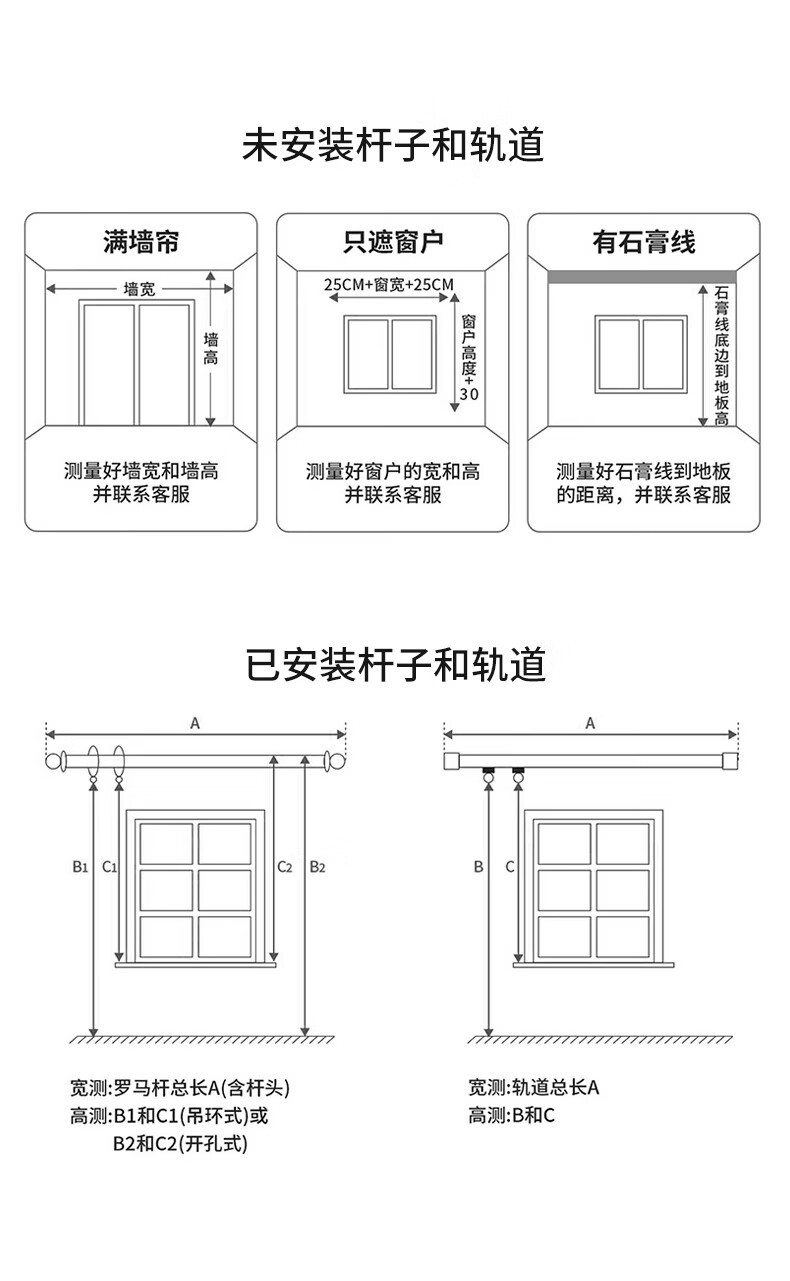 未安装杆子和轨道

满墙帘

墙宽

墙高

测量好墙宽和墙高并联系客服

只遮窗户

25CM+窗宽+25CM

窗户高度+30

测量好窗户的宽和高并联系客服

有石膏线

石膏线底边到地板高

测量好石膏线到地板的距离，并联系客服

已安装杆子和轨道

A

B1 C1 C2 B2

宽测:罗马杆总长A(含杆头)
高测:B1和C1(吊环式)或
B2和C2(开孔式)

A

B C

宽测:轨道总长A
高测:B和C