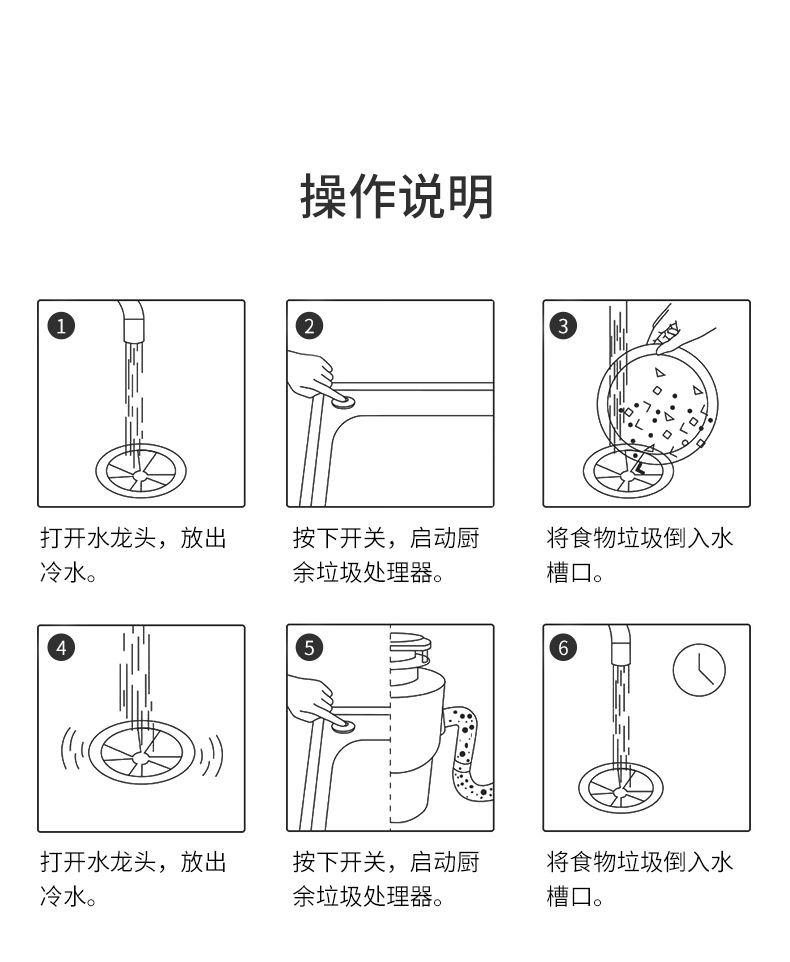 操作说明

1
打开水龙头，放出冷水。

2
按下开关，启动厨余垃圾处理器。

3
将食物垃圾倒入水槽口。

4
打开水龙头，放出冷水。

5
按下开关，启动厨余垃圾处理器。

6
将食物垃圾倒入水槽口。