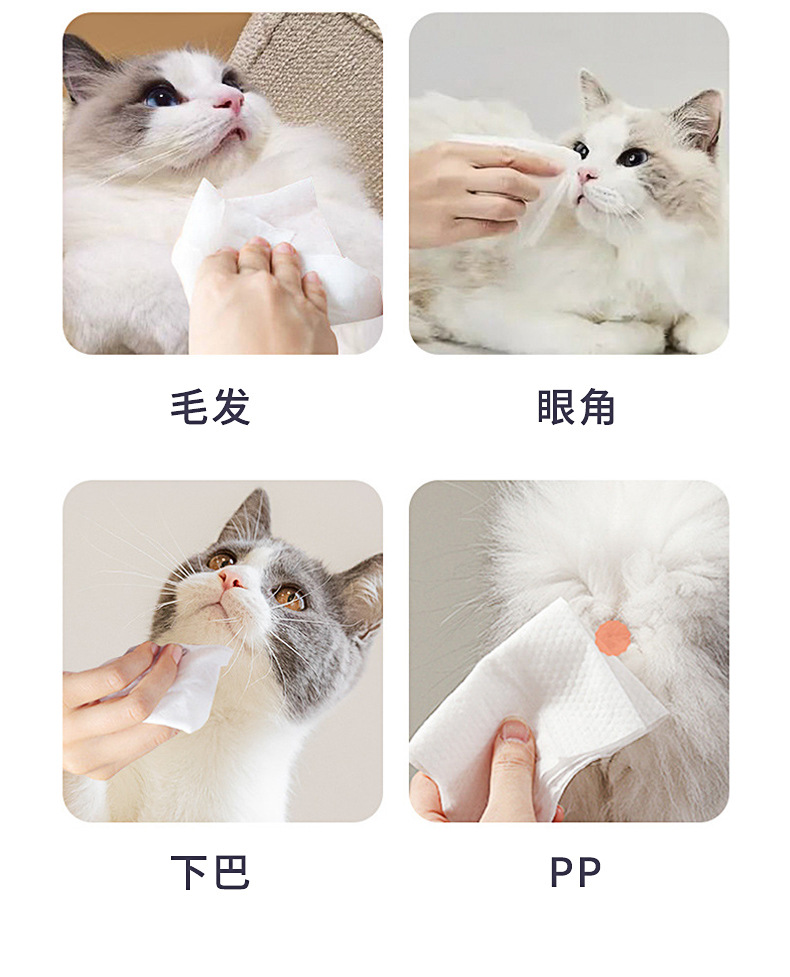 毛发

眼角

下巴

PP