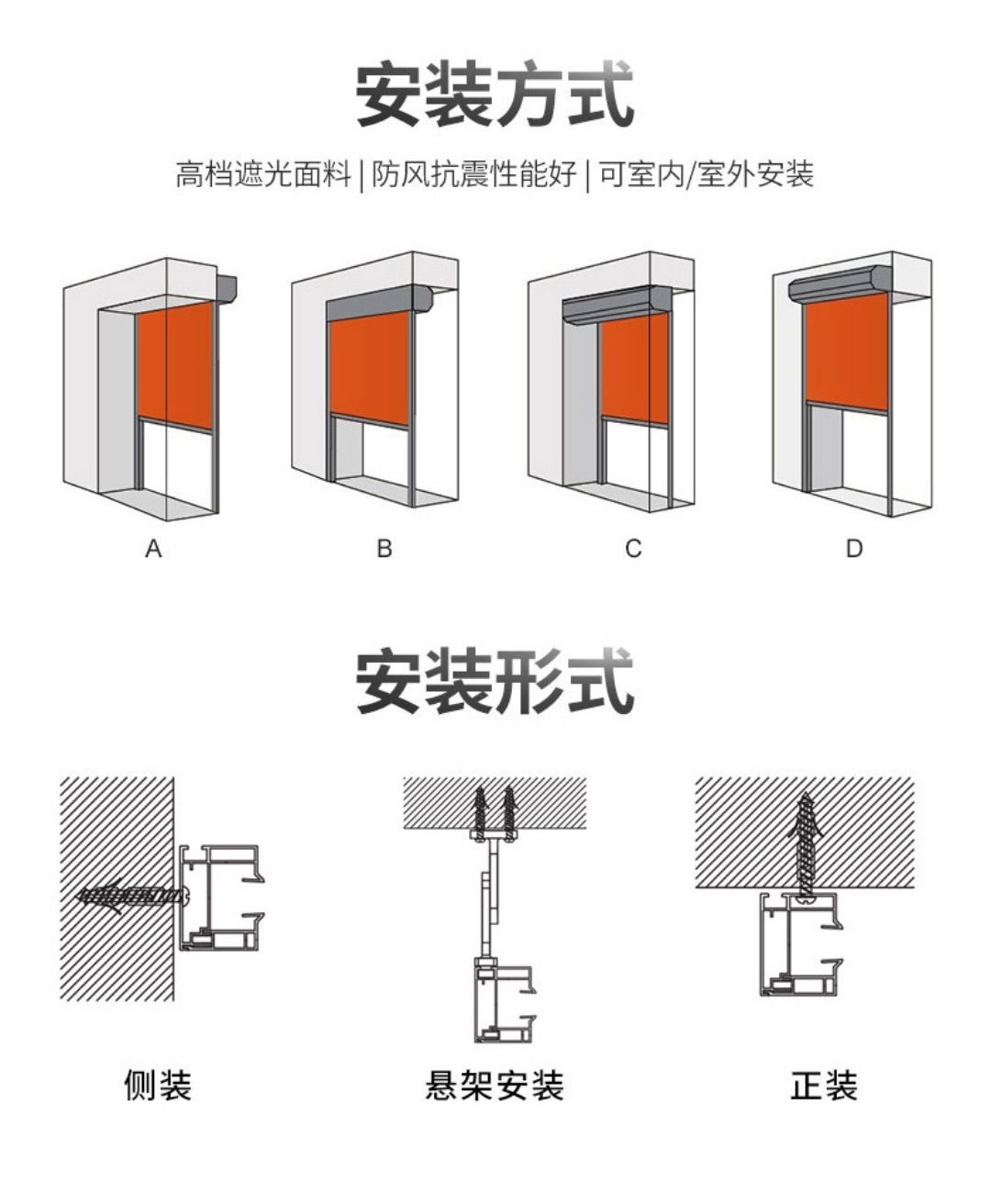 安装方式

高档遮光面料 | 防风抗震性能好 | 可室内/室外安装

A

B

C

D

安装形式

侧装

悬架安装

正装