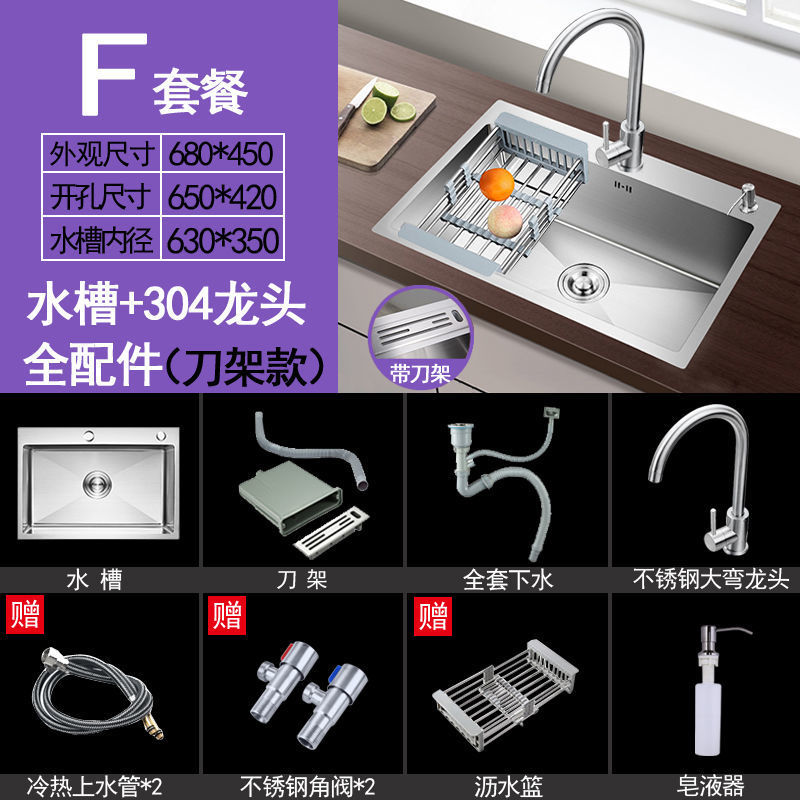 F 套餐

| 外观尺寸 | 680*450 |
|---|---|
| 开孔尺寸 | 650*420 |
| 水槽内径 | 630*350 |

水槽+304龙头
全配件(刀架款)

带刀架

水 槽

刀 架

全套下水

不锈钢大弯龙头

赠
冷热上水管*2

赠
不锈钢角阀*2

赠
沥水篮

皂液器