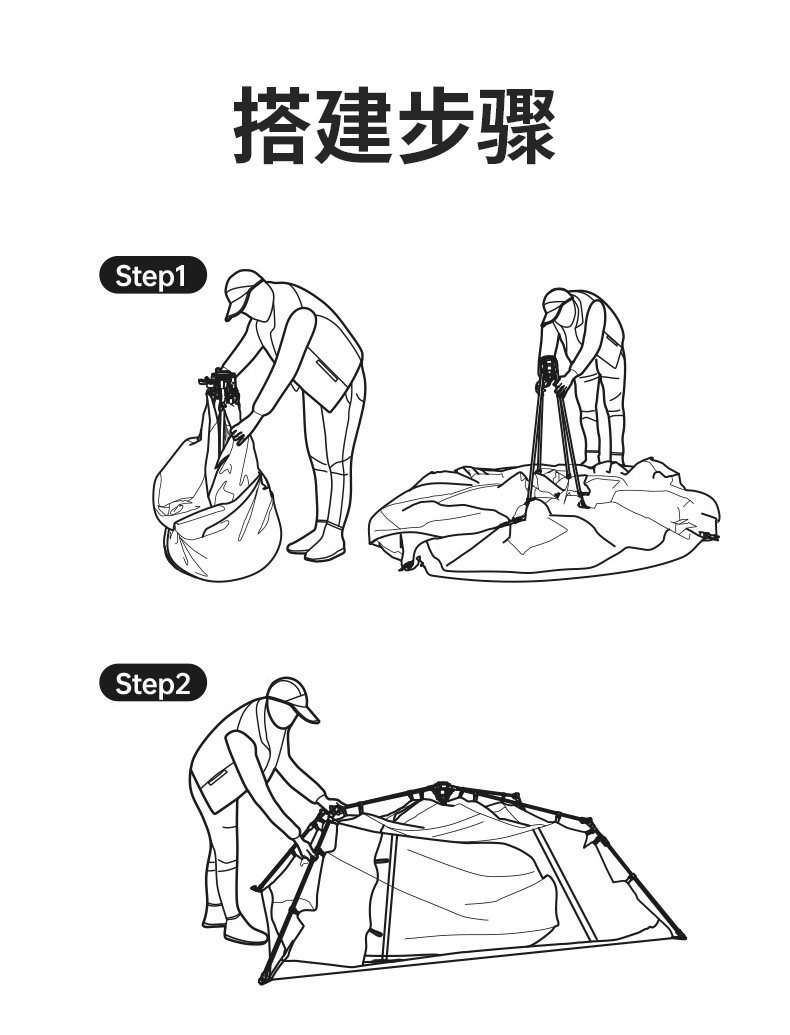 搭建步骤

Step1

Step2