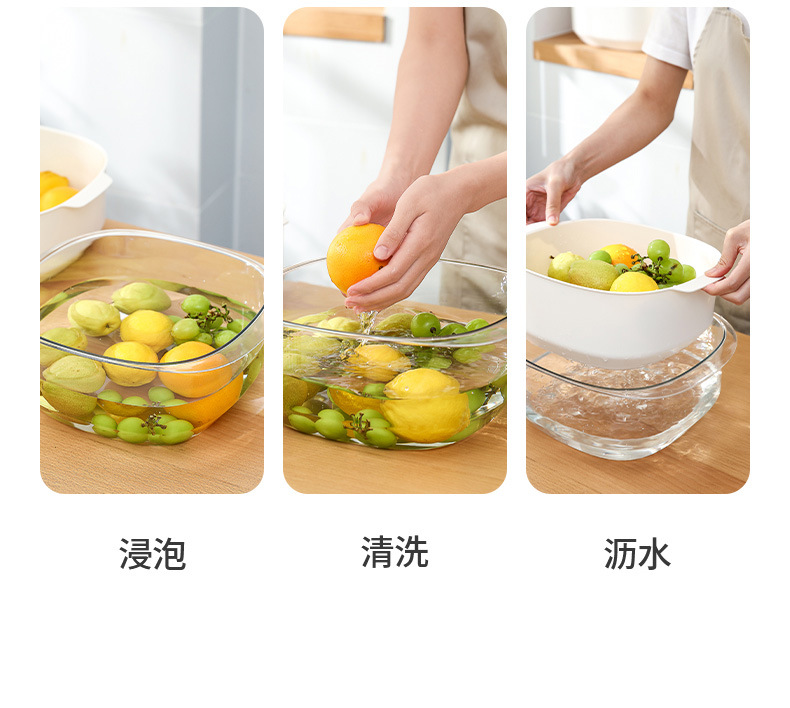 浸泡

清洗

沥水