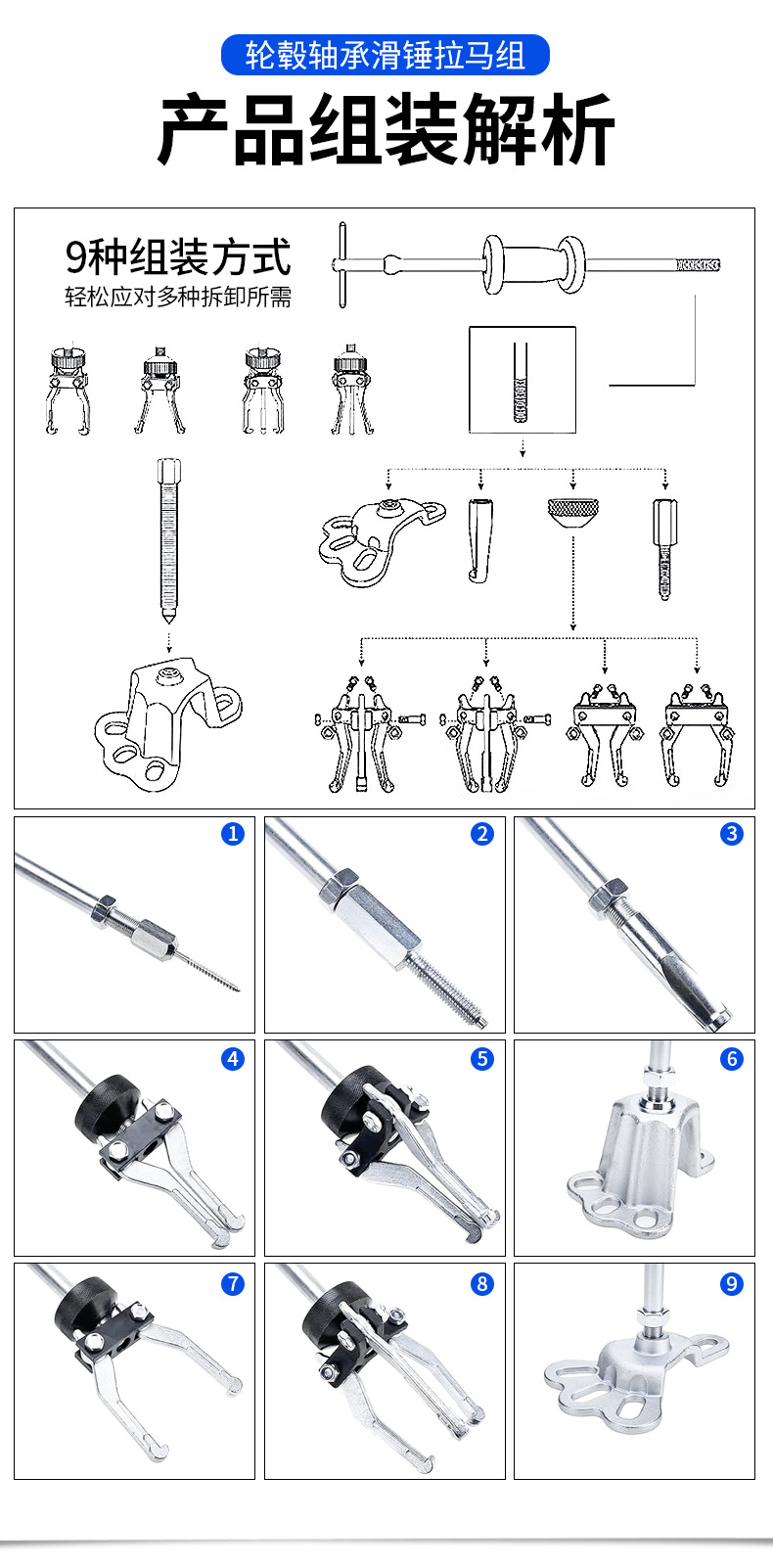 轮毂轴承滑锤拉马组

产品组装解析

9种组装方式
轻松应对多种拆卸所需

1
2
3
4
5
6
7
8
9