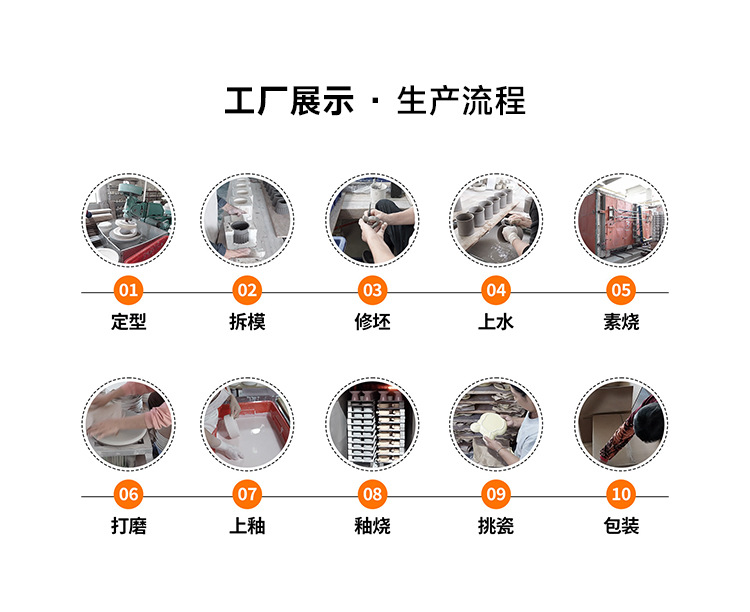 工厂展示 · 生产流程

01
定型

02
拆模

03
修坯

04
上水

05
素烧

06
打磨

07
上釉

08
釉烧

09
挑瓷

10
包装