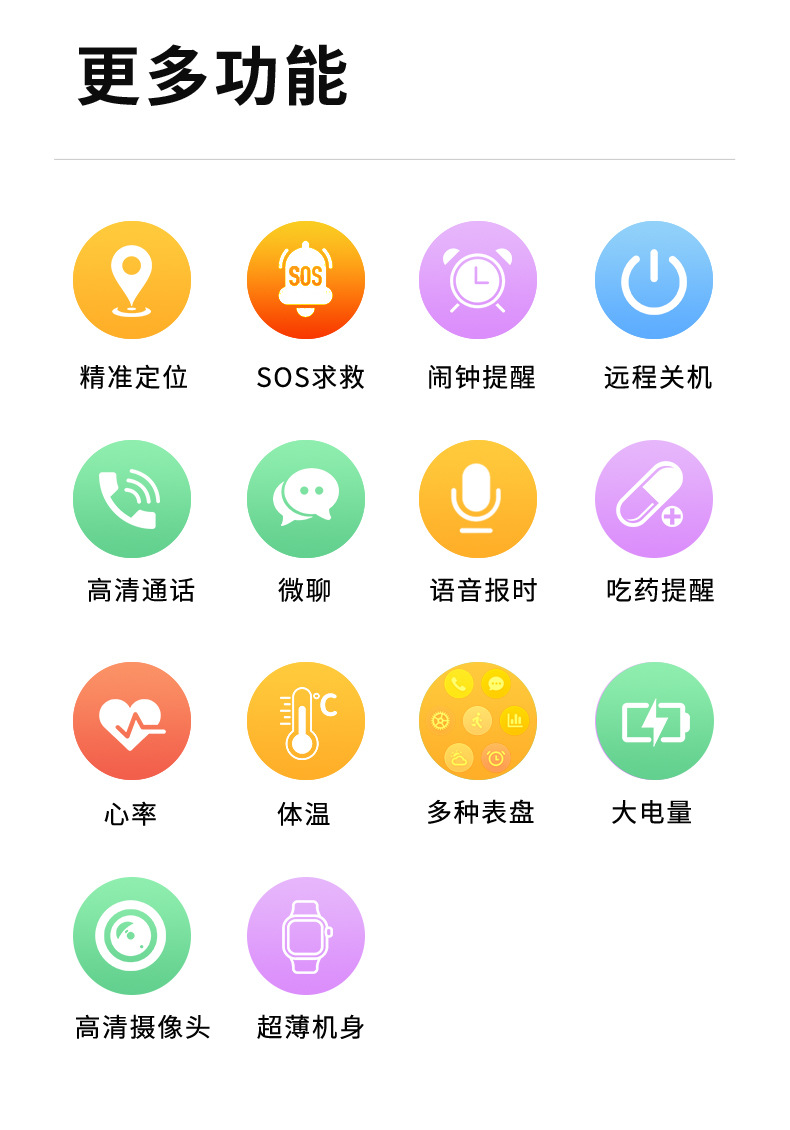 更多功能

SOS

精准定位

SOS求救

闹钟提醒

远程关机

高清通话

微聊

语音报时

吃药提醒

°C

心率

体温

多种表盘

大电量

高清摄像头

超薄机身