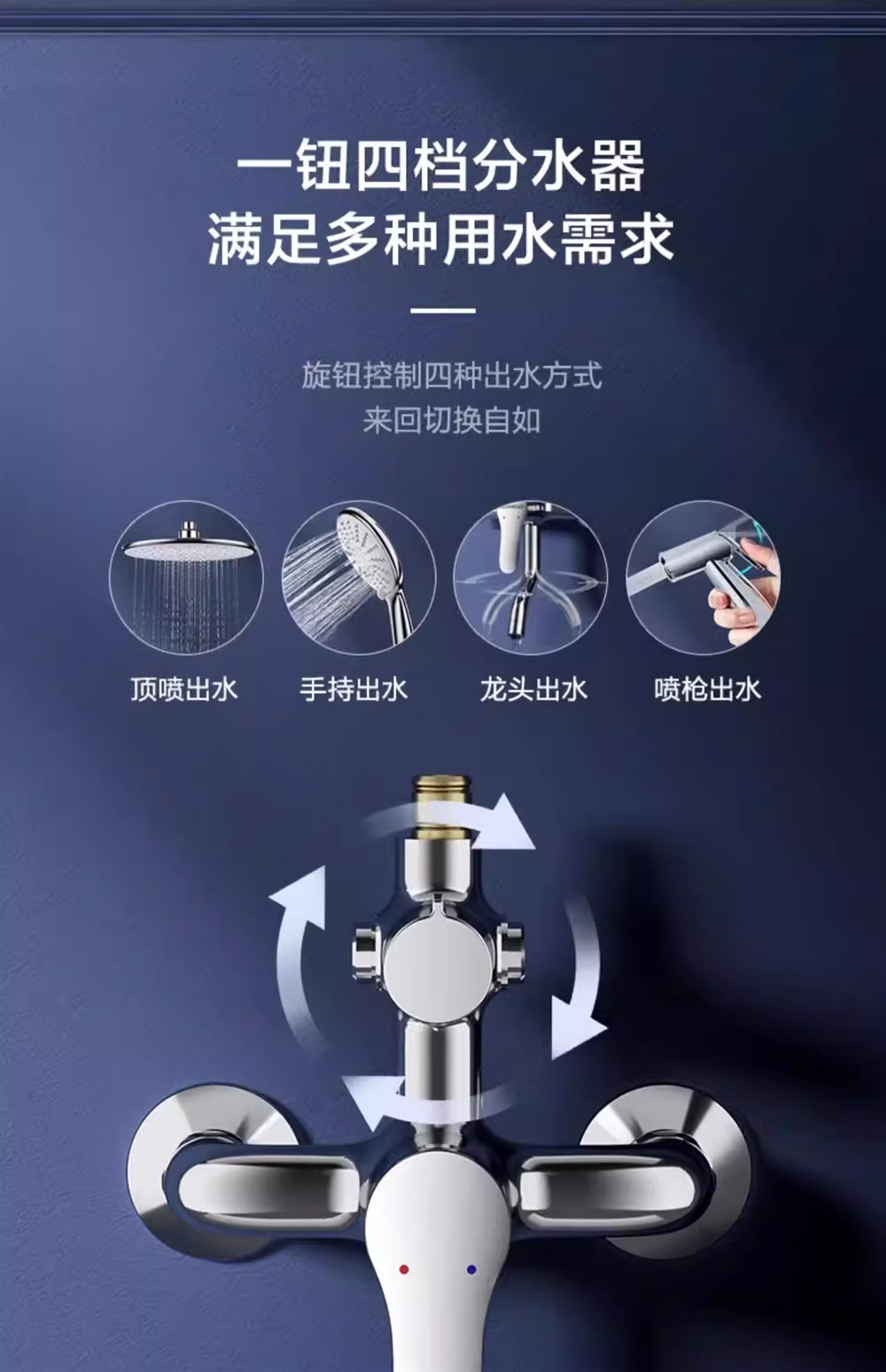 一钮四档分水器
满足多种用水需求

旋钮控制四种出水方式
来回切换自如

顶喷出水

手持出水

龙头出水

喷枪出水