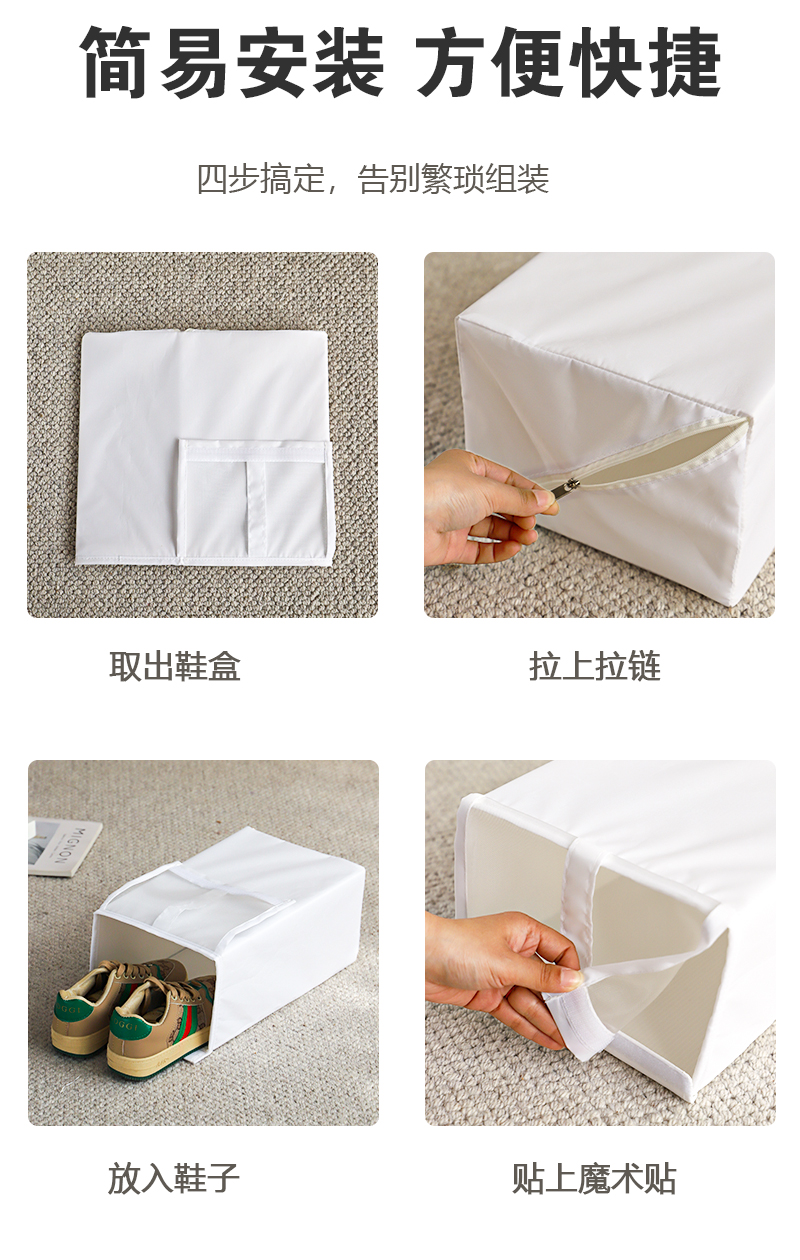 简易安装 方便快捷

四步搞定，告别繁琐组装

取出鞋盒

拉上拉链

MIGNON

GUCCI

GUCCI

放入鞋子

贴上魔术贴