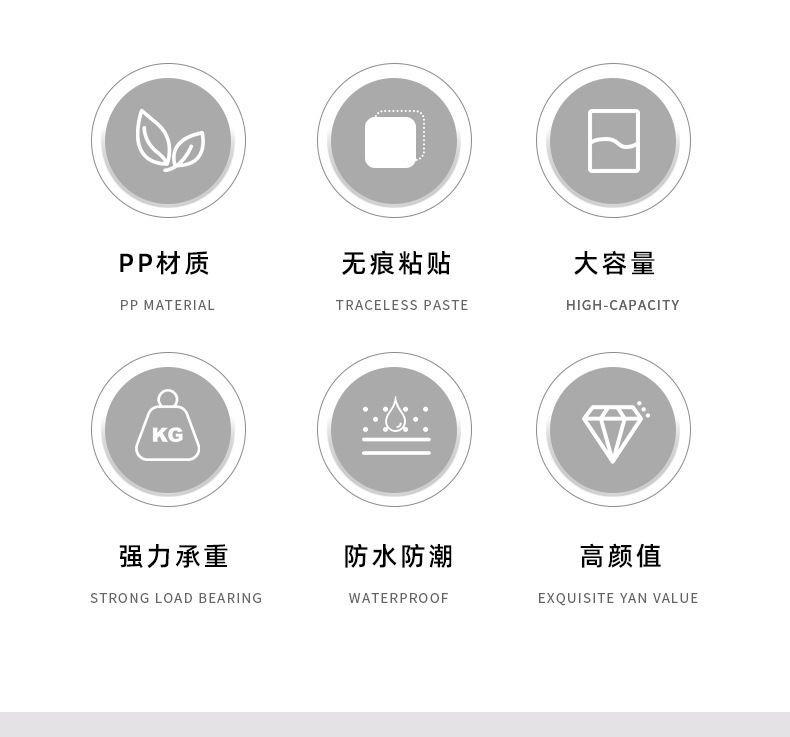 PP材质

PP MATERIAL

无痕粘贴

TRACELESS PASTE

大容量

HIGH-CAPACITY

KG

强力承重

STRONG LOAD BEARING

防水防潮

WATERPROOF

高颜值

EXQUISITE YAN VALUE