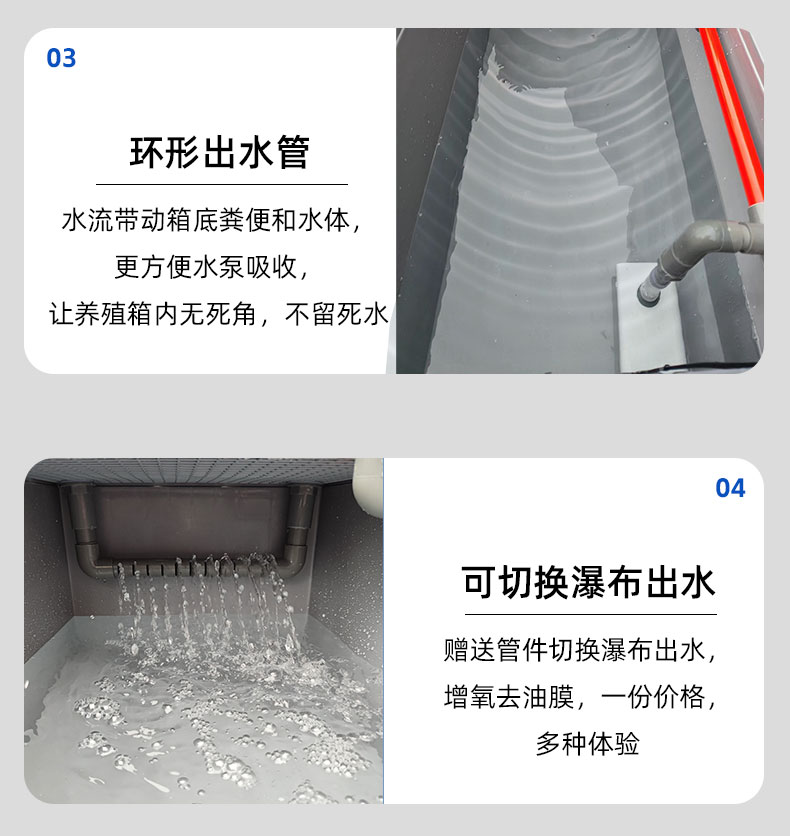 03

环形出水管

水流带动箱底粪便和水体，
更方便水泵吸收，
让养殖箱内无死角，不留死水

04

可切换瀑布出水

赠送管件切换瀑布出水，
增氧去油膜，一份价格，
多种体验