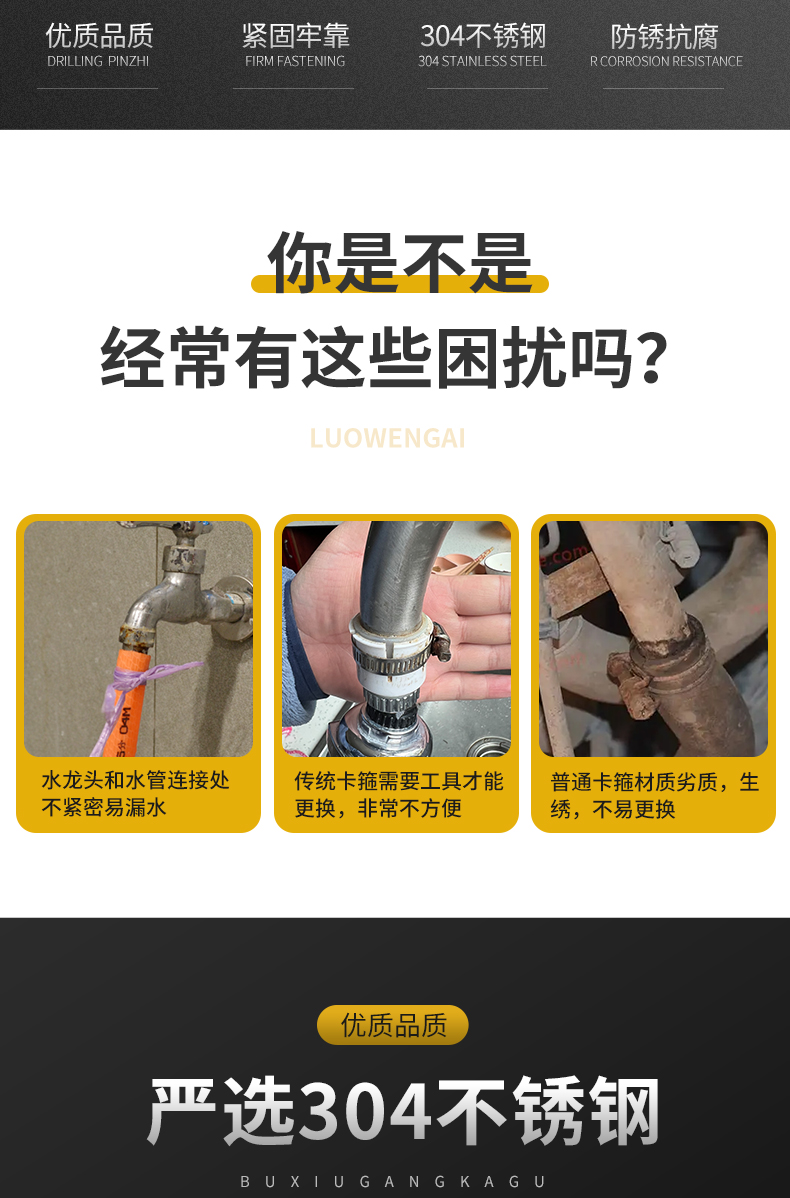 优质品质
DRILLING PINZHI

紧固牢靠
FIRM FASTENING

304不锈钢
304 STAINLESS STEEL

防锈抗腐
R CORROSION RESISTANCE

你是不是
经常有这些困扰吗?

LUOWENGAI

水龙头和水管连接处不紧密易漏水

传统卡箍需要工具才能更换，非常不方便

普通卡箍材质劣质，生锈，不易更换

优质品质

严选304不锈钢

BUXIUGANGKAGU