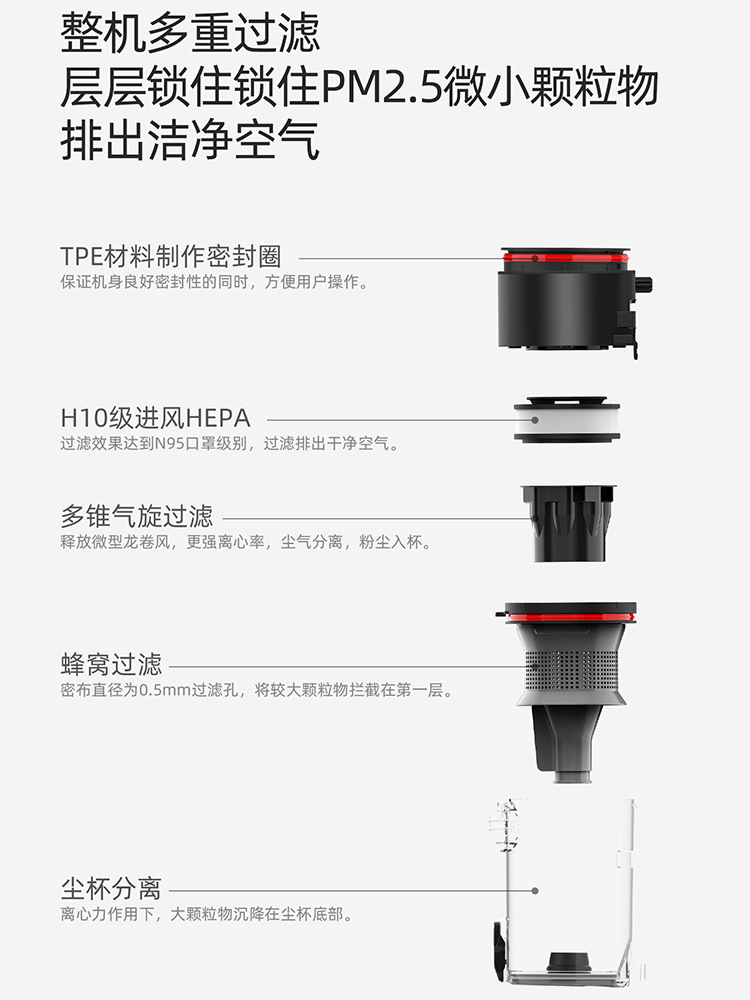 整机多重过滤
层层锁住锁住PM2.5微小颗粒物
排出洁净空气

TPE材料制作密封圈
保证机身良好密封性的同时，方便用户操作。

H10级进风HEPA
过滤效果达到N95口罩级别，过滤排出干净空气。

多锥气旋过滤
释放微型龙卷风，更强离心率，尘气分离，粉尘入杯。

蜂窝过滤
密布直径为0.5mm过滤孔，将较大颗粒物拦截在第一层。

尘杯分离
离心力作用下，大颗粒物沉降在尘杯底部。