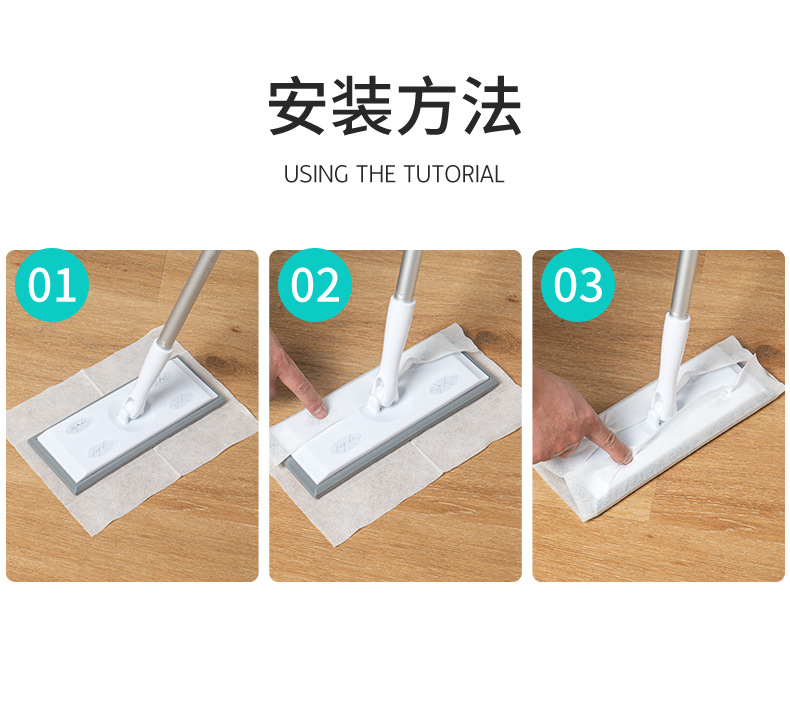 安装方法

USING THE TUTORIAL

01

02

03