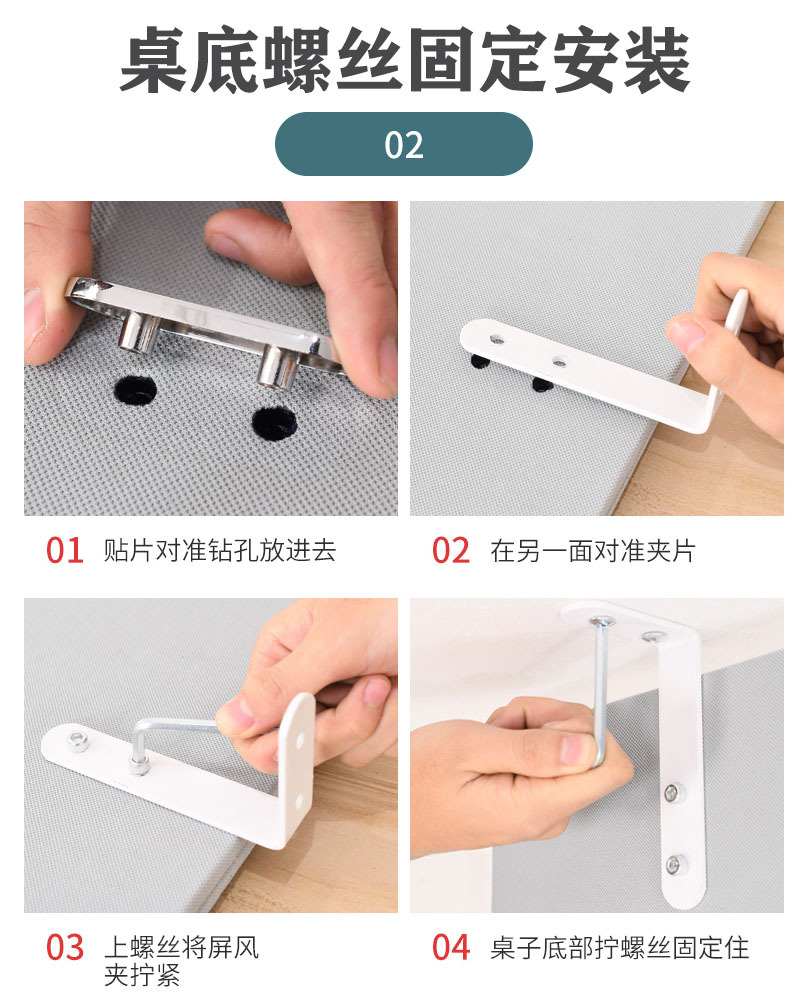 桌底螺丝固定安装

02

01 贴片对准钻孔放进去

02 在另一面对准夹片

03 上螺丝将屏风夹拧紧

04 桌子底部拧螺丝固定住