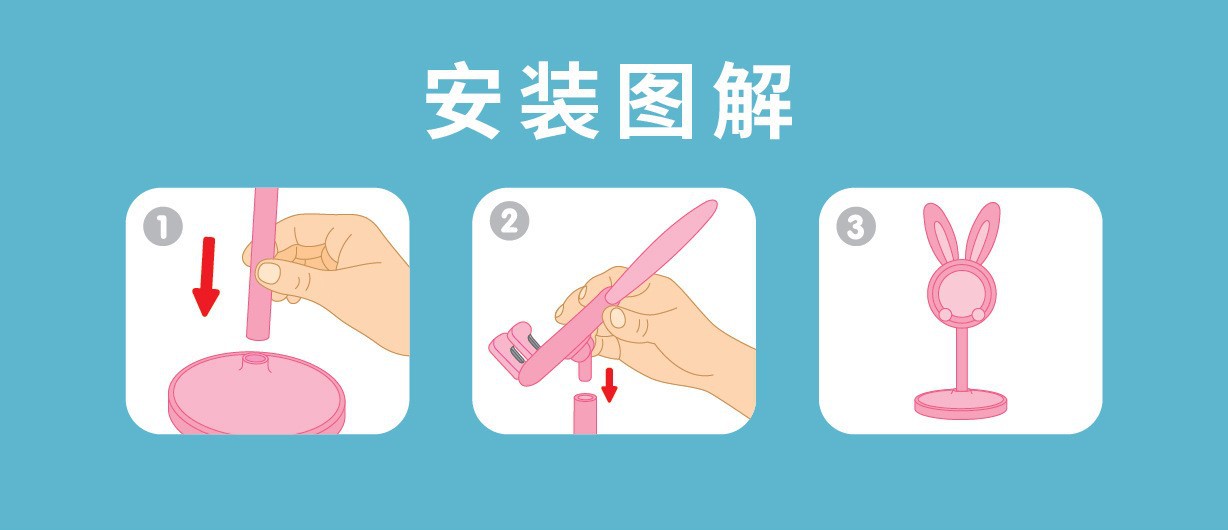 安装图解

1

2

3