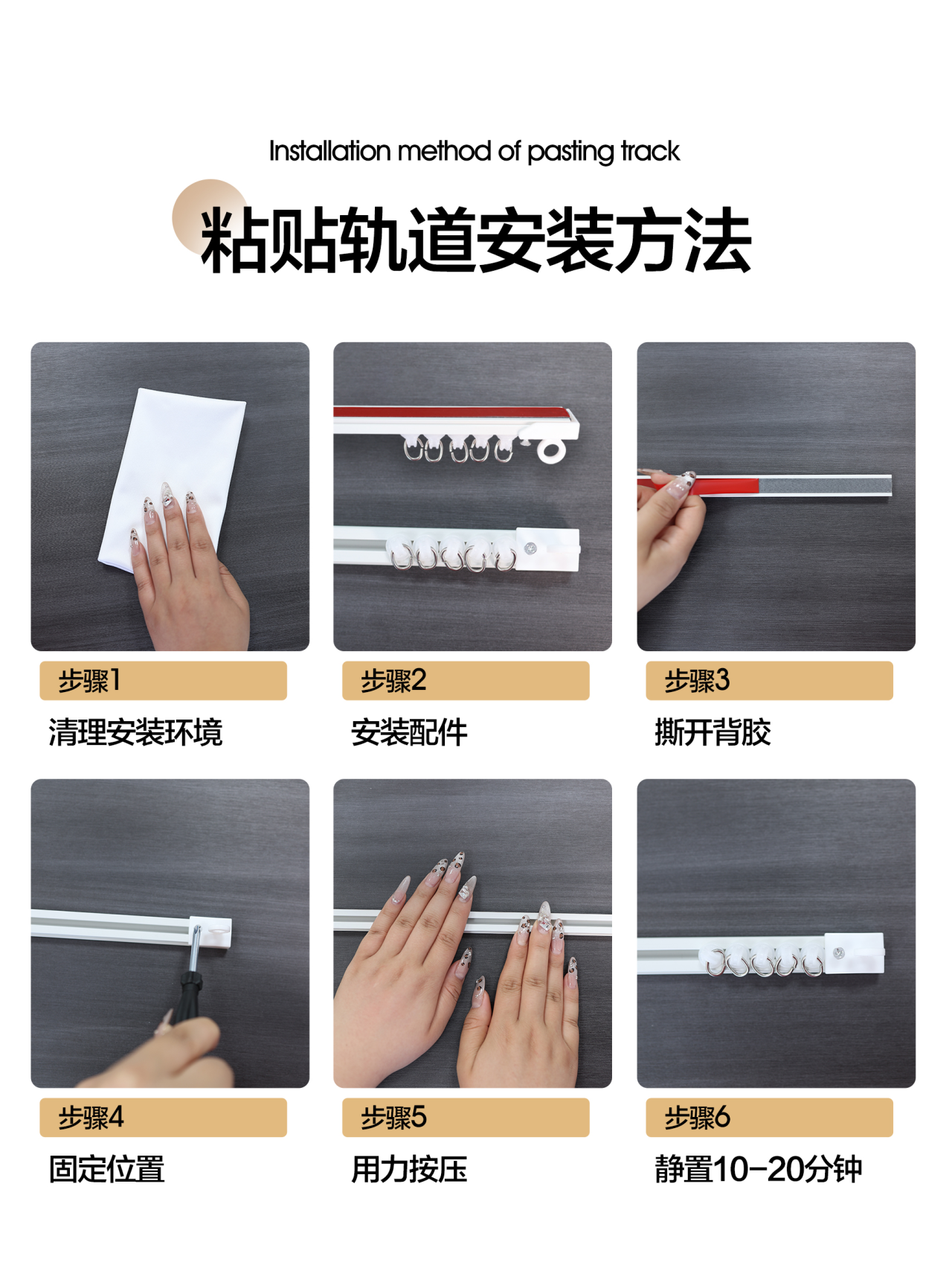 Installation method of pasting track

粘贴轨道安装方法

步骤1

清理安装环境

步骤2

安装配件

步骤3

撕开背胶

步骤4

固定位置

步骤5

用力按压

步骤6

静置10-20分钟