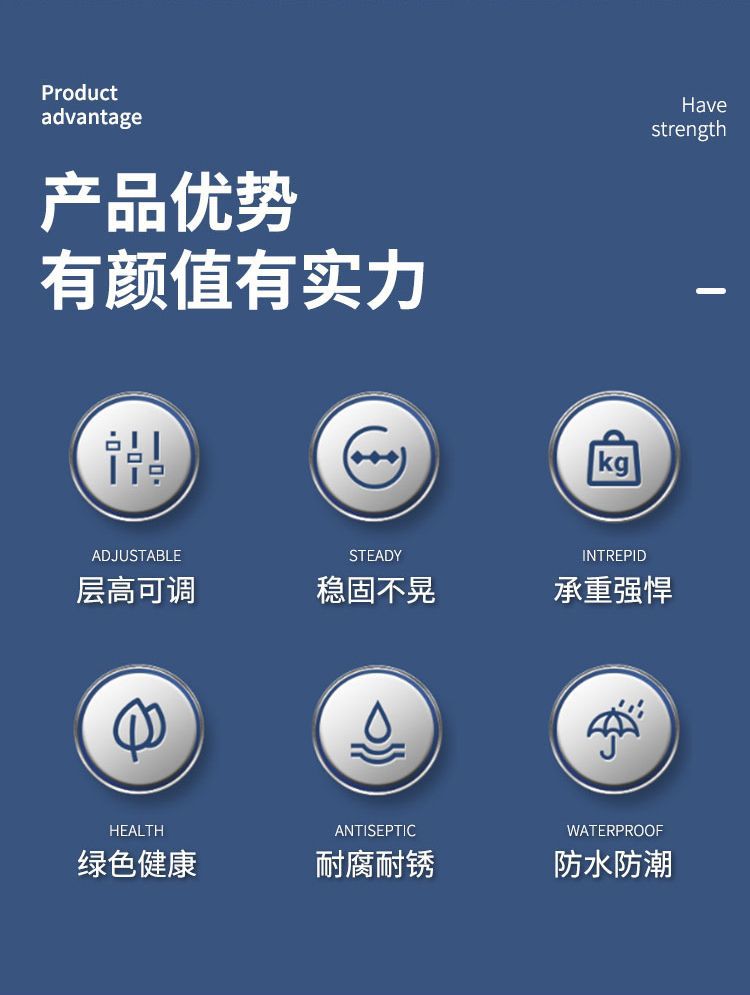 Product
advantage

Have
strength

产品优势
有颜值有实力

kg

ADJUSTABLE
层高可调

STEADY
稳固不晃

INTREPID
承重强悍

HEALTH
绿色健康

ANTISEPTIC
耐腐耐锈

WATERPROOF
防水防潮