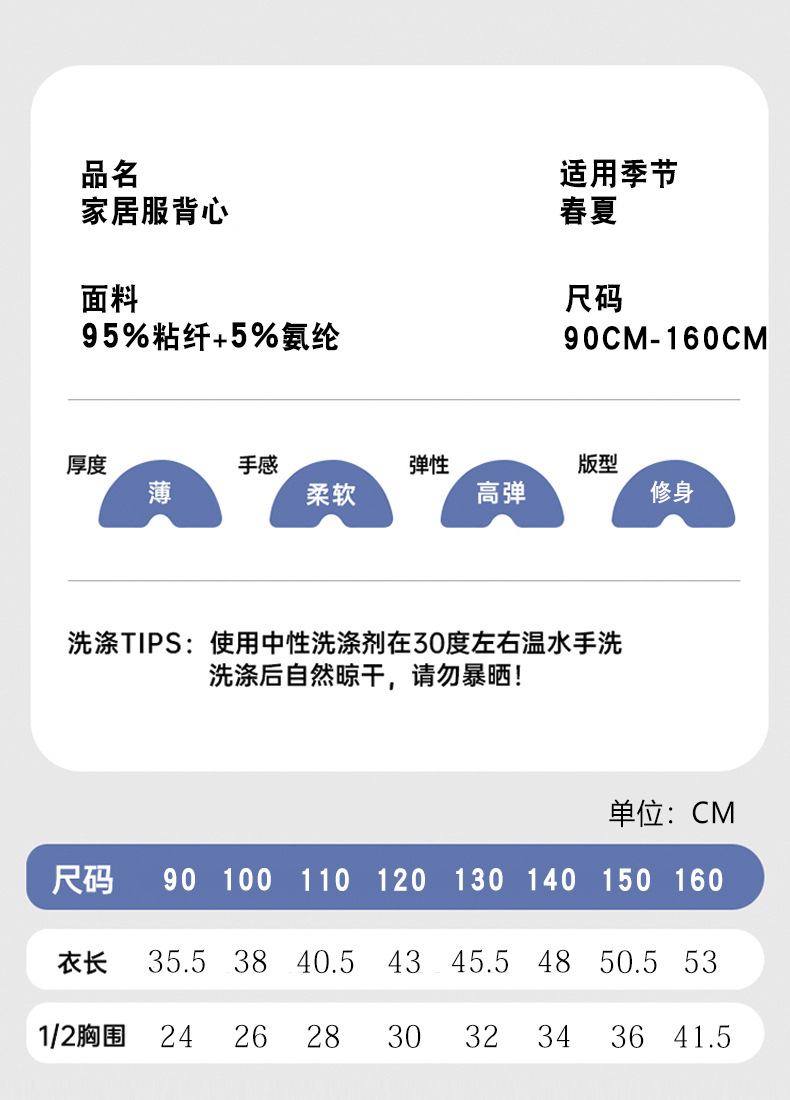 品名
家居服背心

适用季节
春夏

面料
95%粘纤+5%氨纶

尺码
90CM-160CM

厚度
薄

手感
柔软

弹性
高弹

版型
修身

洗涤TIPS：使用中性洗涤剂在30度左右温水手洗
洗涤后自然晾干，请勿暴晒！

单位：CM

| 尺码 | 90 | 100 | 110 | 120 | 130 | 140 | 150 | 160 |
|---|---|---|---|---|---|---|---|---|
| 衣长 | 35.5 | 38 | 40.5 | 43 | 45.5 | 48 | 50.5 | 53 |
| 1/2胸围 | 24 | 26 | 28 | 30 | 32 | 34 | 36 | 41.5 |