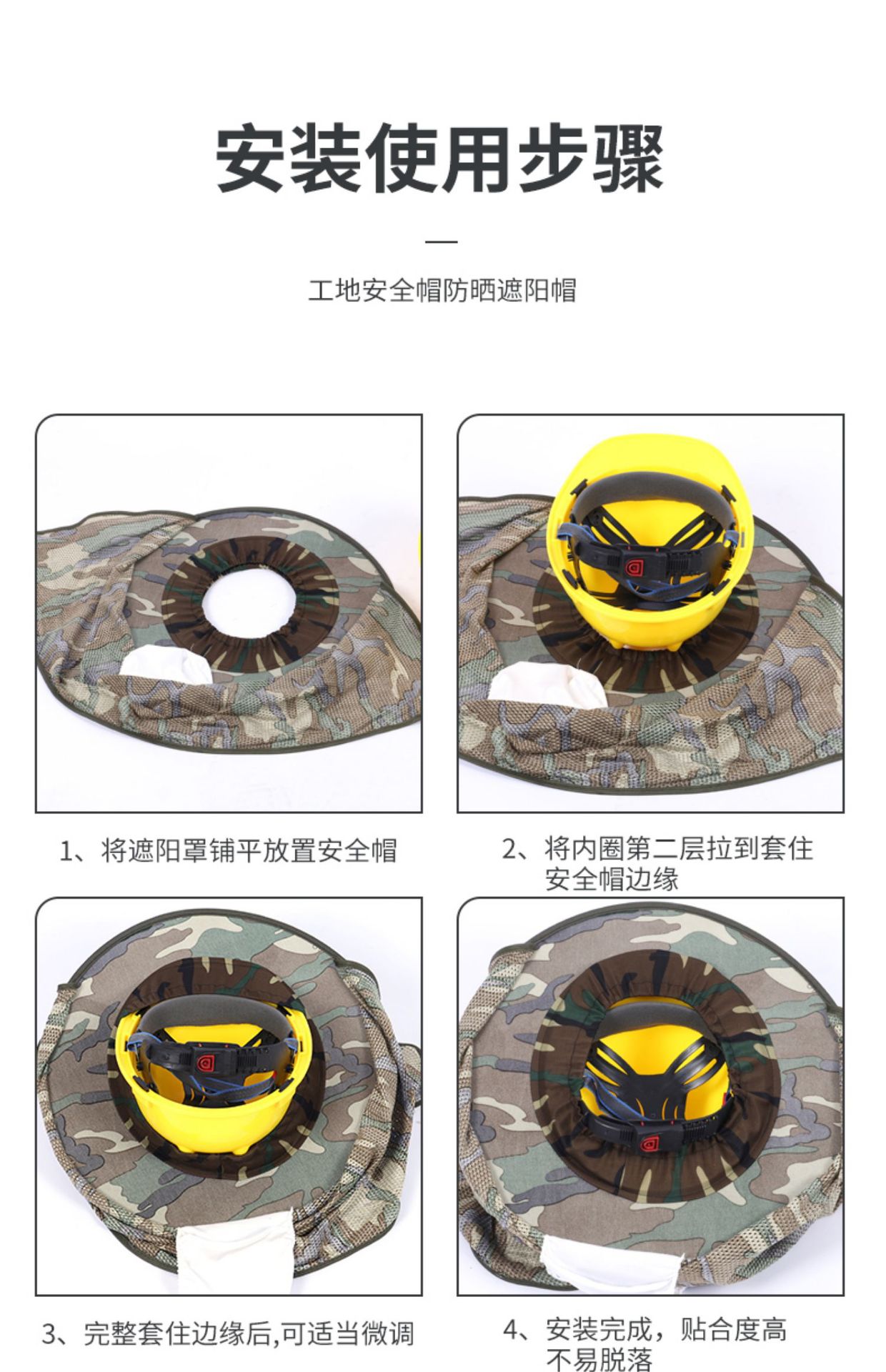 安装使用步骤

工地安全帽防晒遮阳帽

1、将遮阳罩铺平放置安全帽

2、将内圈第二层拉到套住安全帽边缘

3、完整套住边缘后,可适当微调

4、安装完成，贴合度高不易脱落