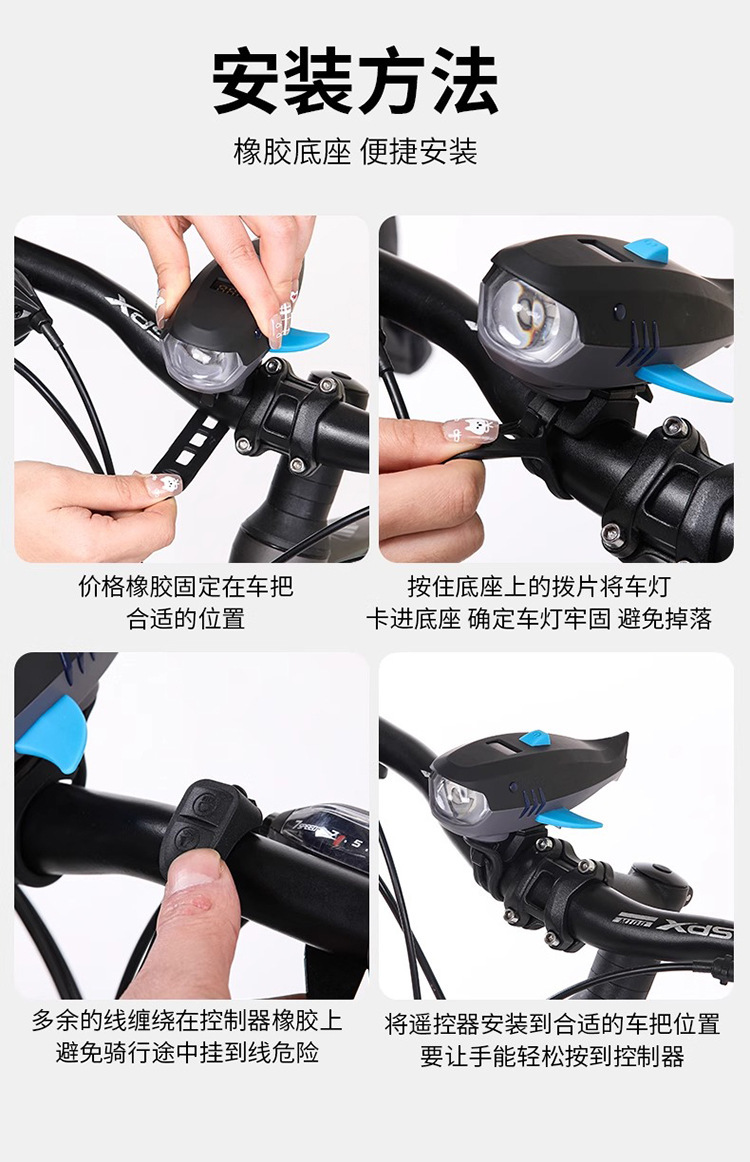 安装方法

橡胶底座 便捷安装

XDS

价格橡胶固定在车把
合适的位置

按住底座上的拨片将车灯
卡进底座 确定车灯牢固 避免掉落

多余的线缠绕在控制器橡胶上
避免骑行途中挂到线危险

XDS

将遥控器安装到合适的车把位置
要让手能轻松按到控制器