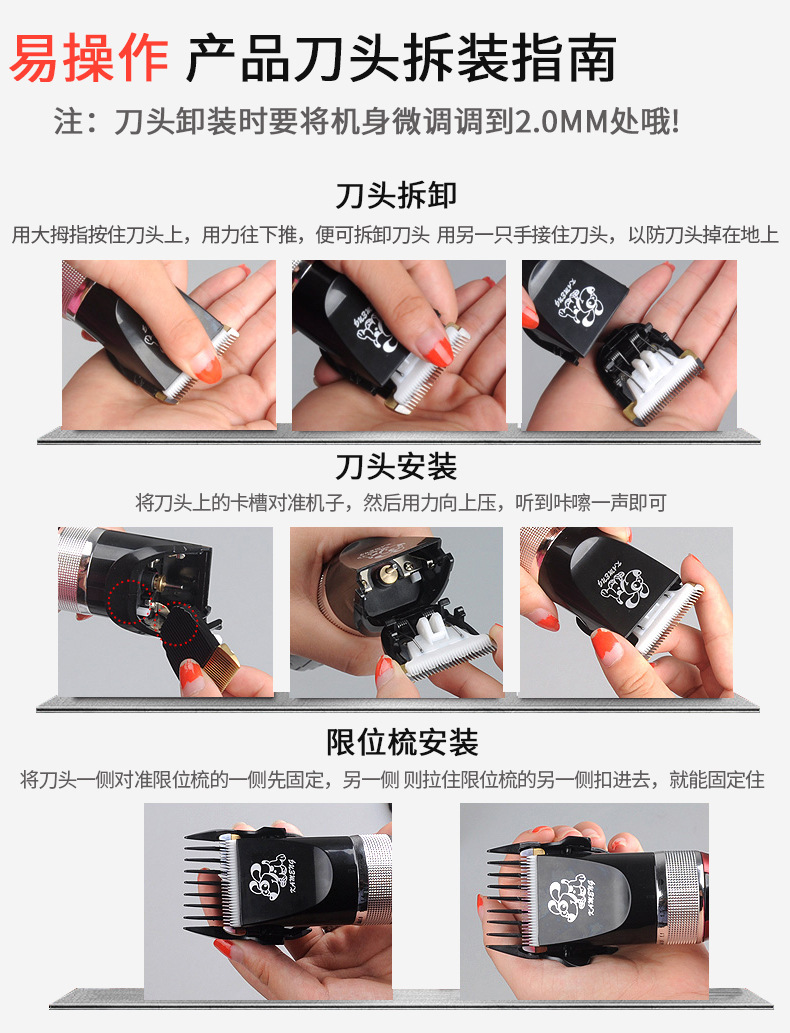 易操作 产品刀头拆装指南

注：刀头卸装时要将机身微调调到2.0MM处哦!

刀头拆卸

用大拇指按住刀头上，用力往下推，便可拆卸刀头 用另一只手接住刀头，以防刀头掉在地上

刀头安装

将刀头上的卡槽对准机子，然后用力向上压，听到咔嚓一声即可

限位梳安装

将刀头一侧对准限位梳的一侧先固定，另一侧 则拉住限位梳的另一侧扣进去，就能固定住