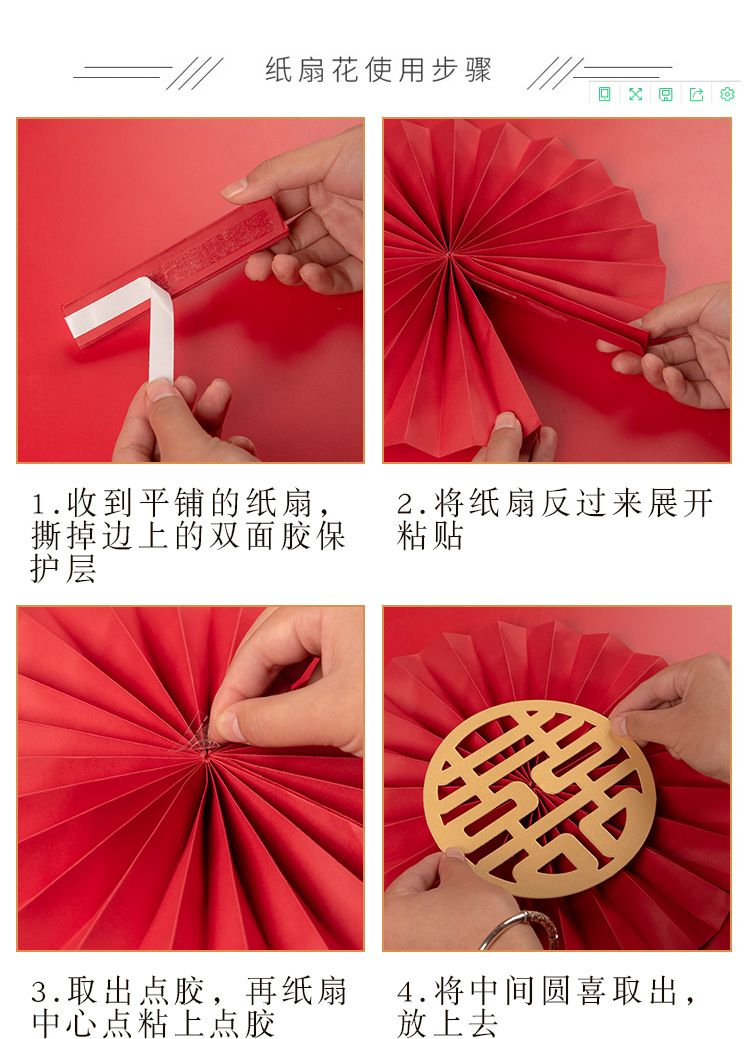 纸扇花使用步骤

1.收到平铺的纸扇，撕掉边上的双面胶保护层

2.将纸扇反过来展开粘贴

3.取出点胶，再纸扇中心点粘上点胶

4.将中间圆喜取出，放上去