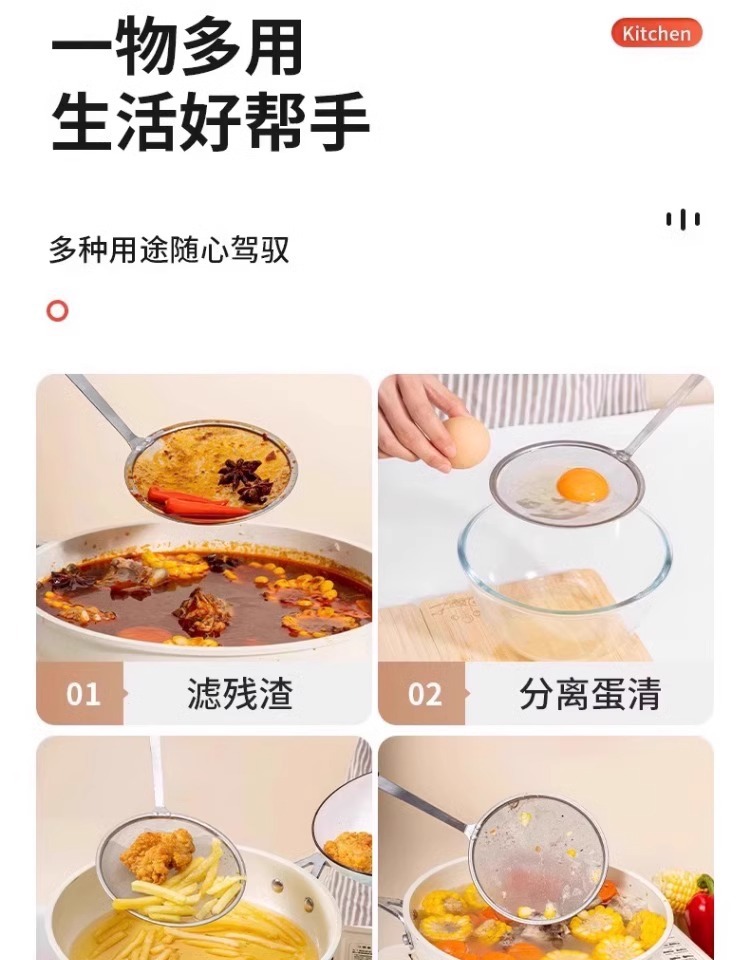 一物多用
生活好帮手

Kitchen

多种用途随心驾驭

01 滤残渣

02 分离蛋清