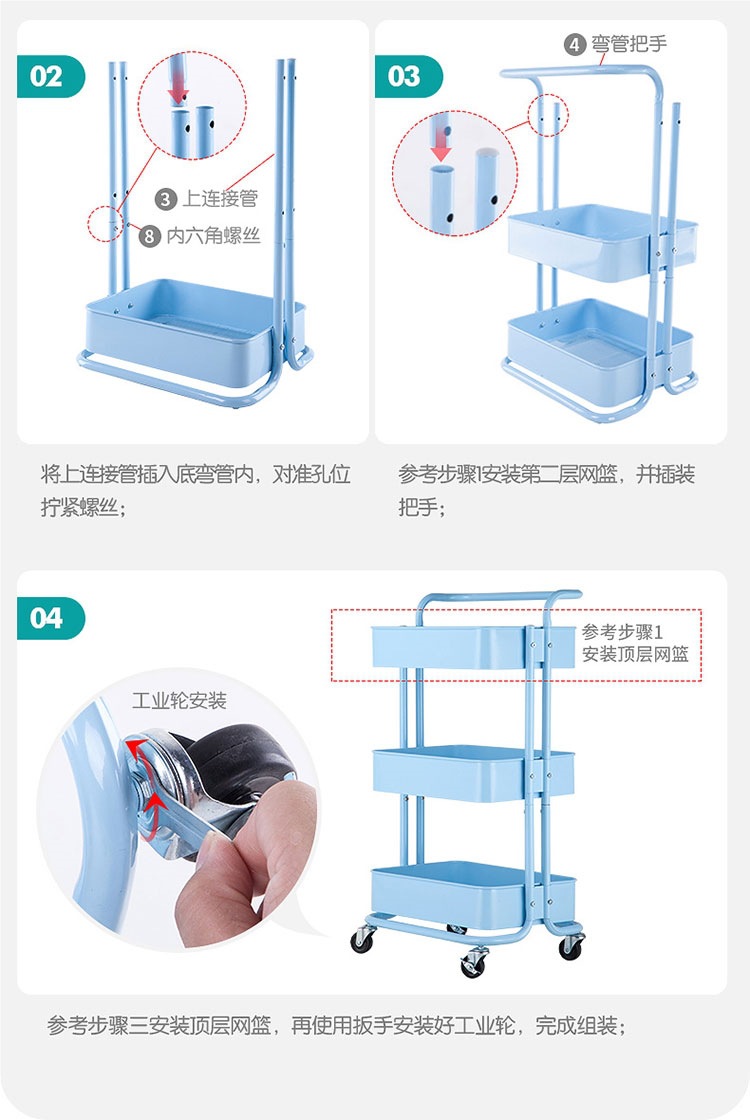 02

3 上连接管

8 内六角螺丝

将上连接管插入底弯管内，对准孔位拧紧螺丝；

03

4 弯管把手

参考步骤1安装第二层网篮，并插装把手；

04

工业轮安装

参考步骤1
安装顶层网篮

参考步骤三安装顶层网篮，再使用扳手安装好工业轮，完成组装；