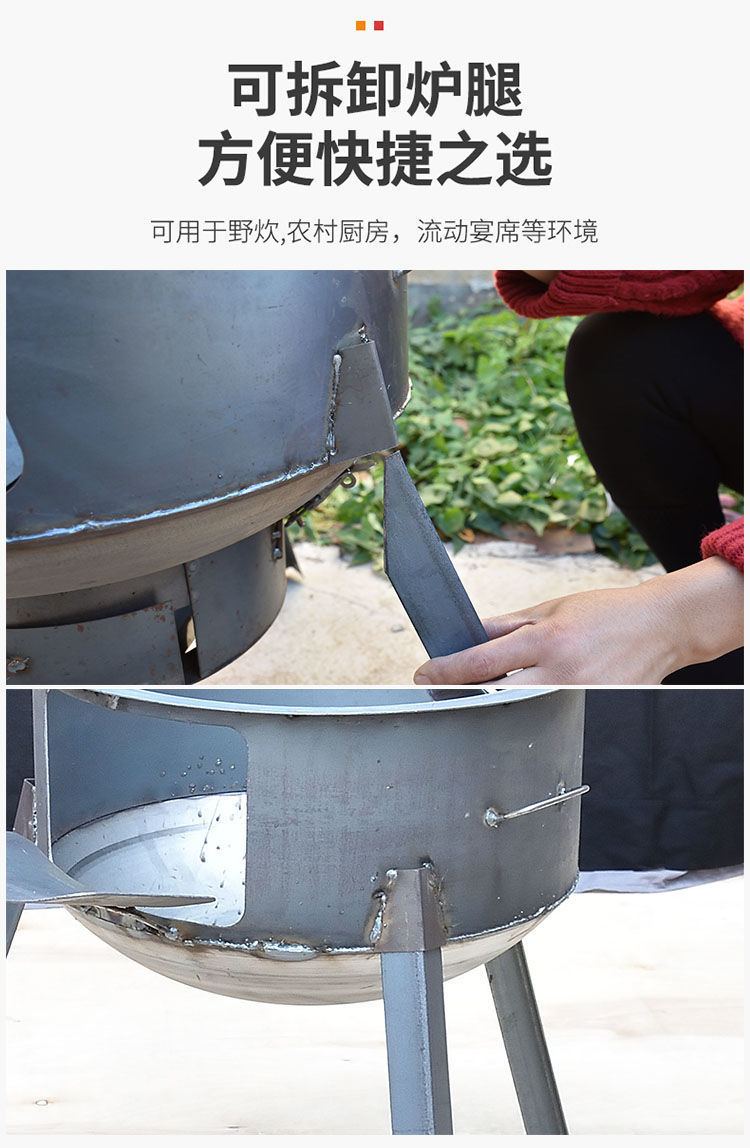 可拆卸炉腿
方便快捷之选

可用于野炊,农村厨房，流动宴席等环境