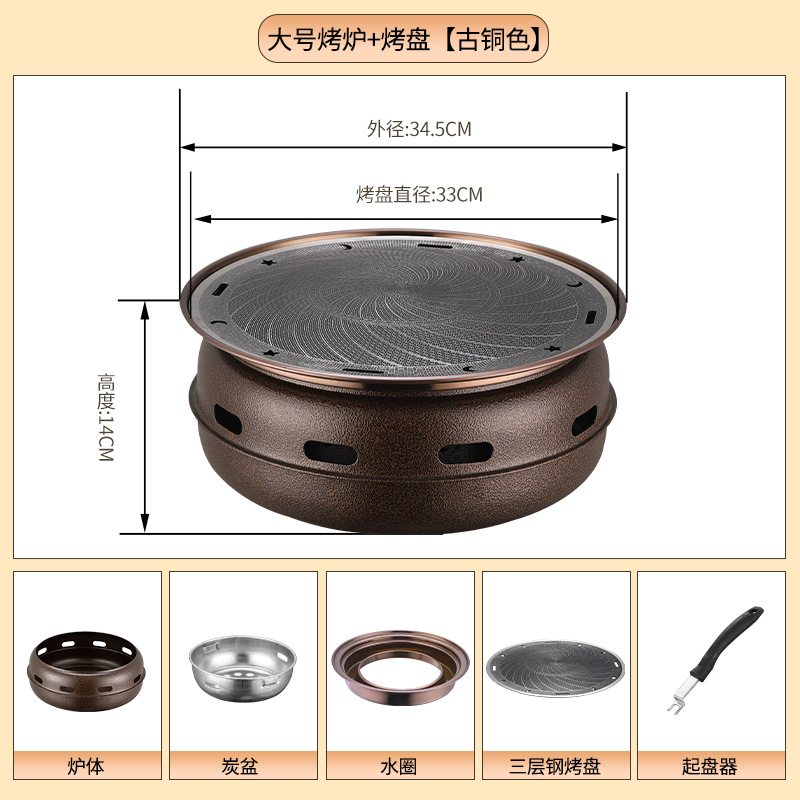 大号烤炉+烤盘【古铜色】

外径:34.5CM

烤盘直径:33CM

高度:14CM

炉体

炭盆

水圈

三层钢烤盘

起盘器