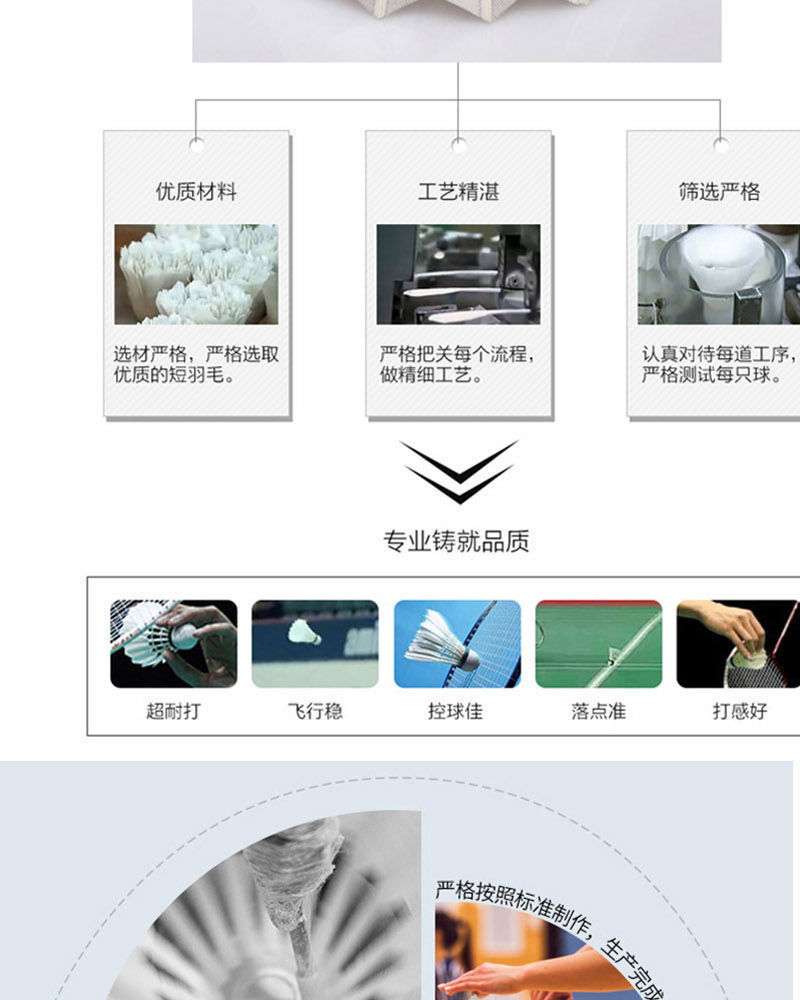 优质材料

选材严格，严格选取优质的短羽毛。

工艺精湛

严格把关每个流程，做精细工艺。

筛选严格

认真对待每道工序，严格测试每只球。

专业铸就品质

超耐打

飞行稳

控球佳

落点准

打感好

严格按照标准制作，生产完成