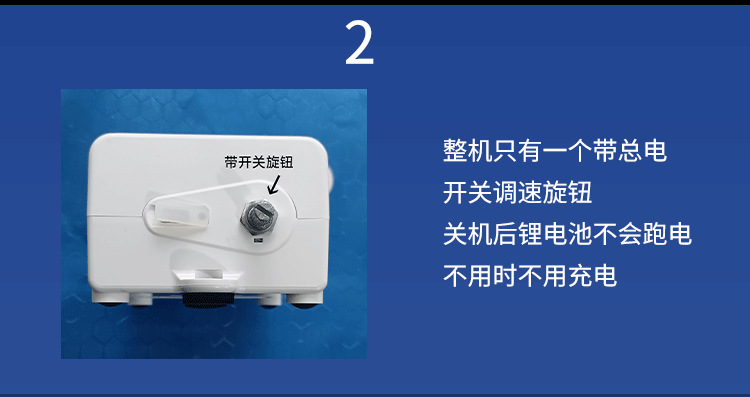 2

带开关旋钮

整机只有一个带总电
开关调速旋钮
关机后锂电池不会跑电
不用时不用充电