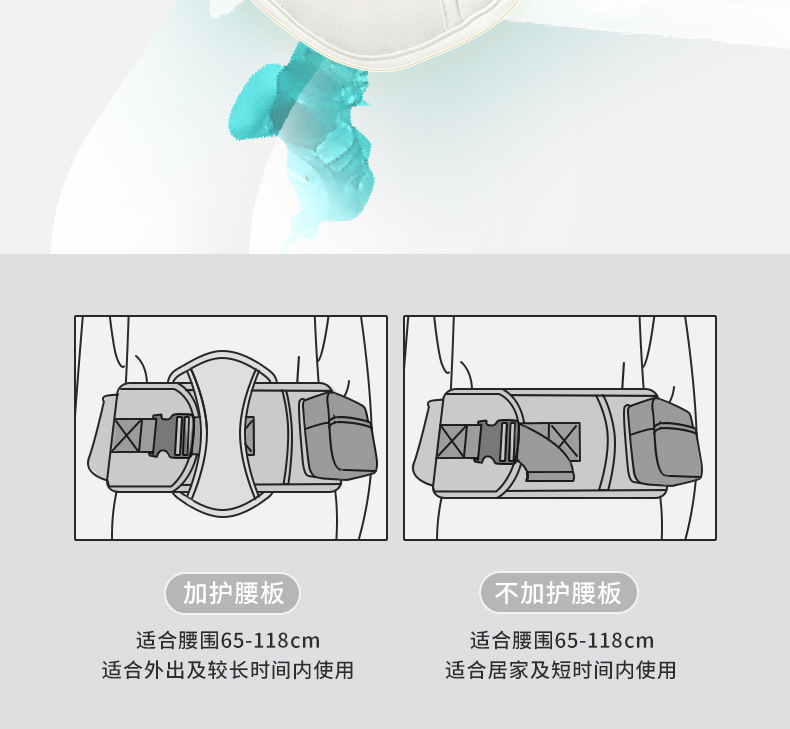 加护腰板

适合腰围65-118cm
适合外出及较长时间内使用

不加护腰板

适合腰围65-118cm
适合居家及短时间内使用