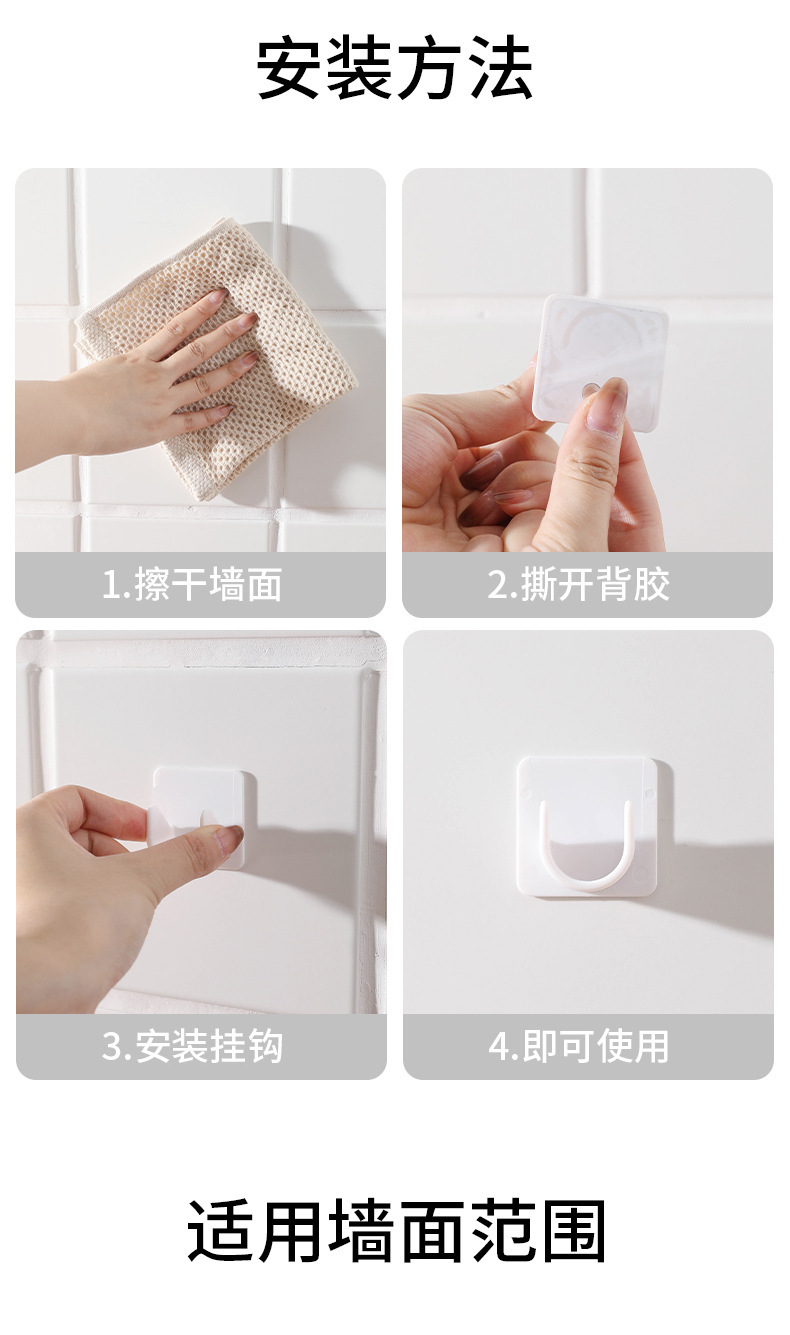 安装方法

1.擦干墙面

2.撕开背胶

3.安装挂钩

4.即可使用

适用墙面范围