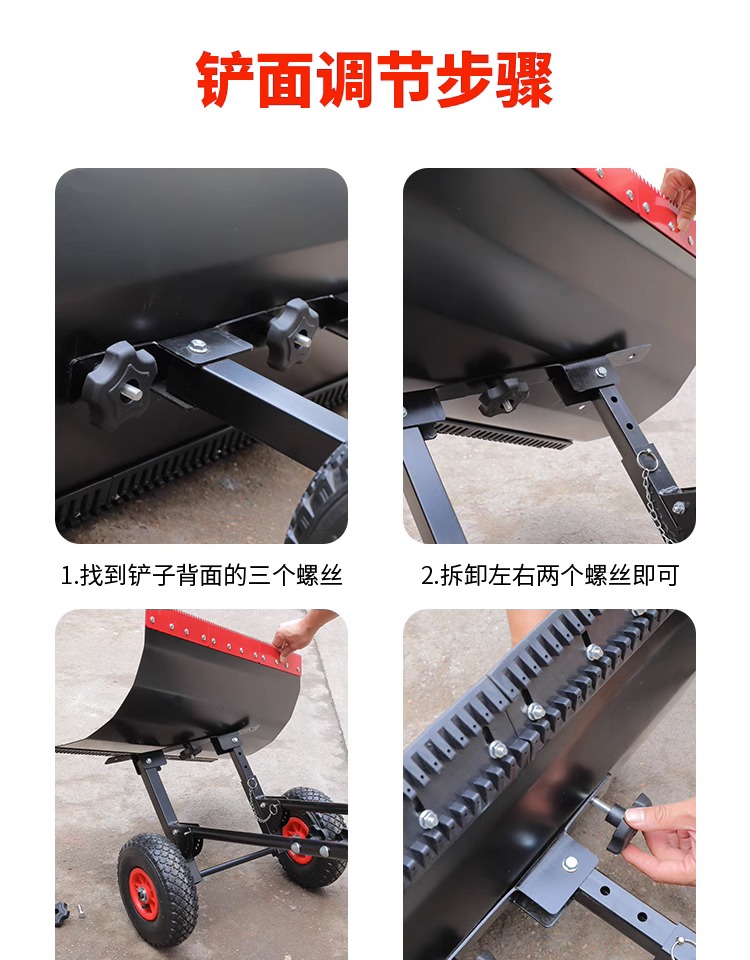 铲面调节步骤

1.找到铲子背面的三个螺丝

2.拆卸左右两个螺丝即可