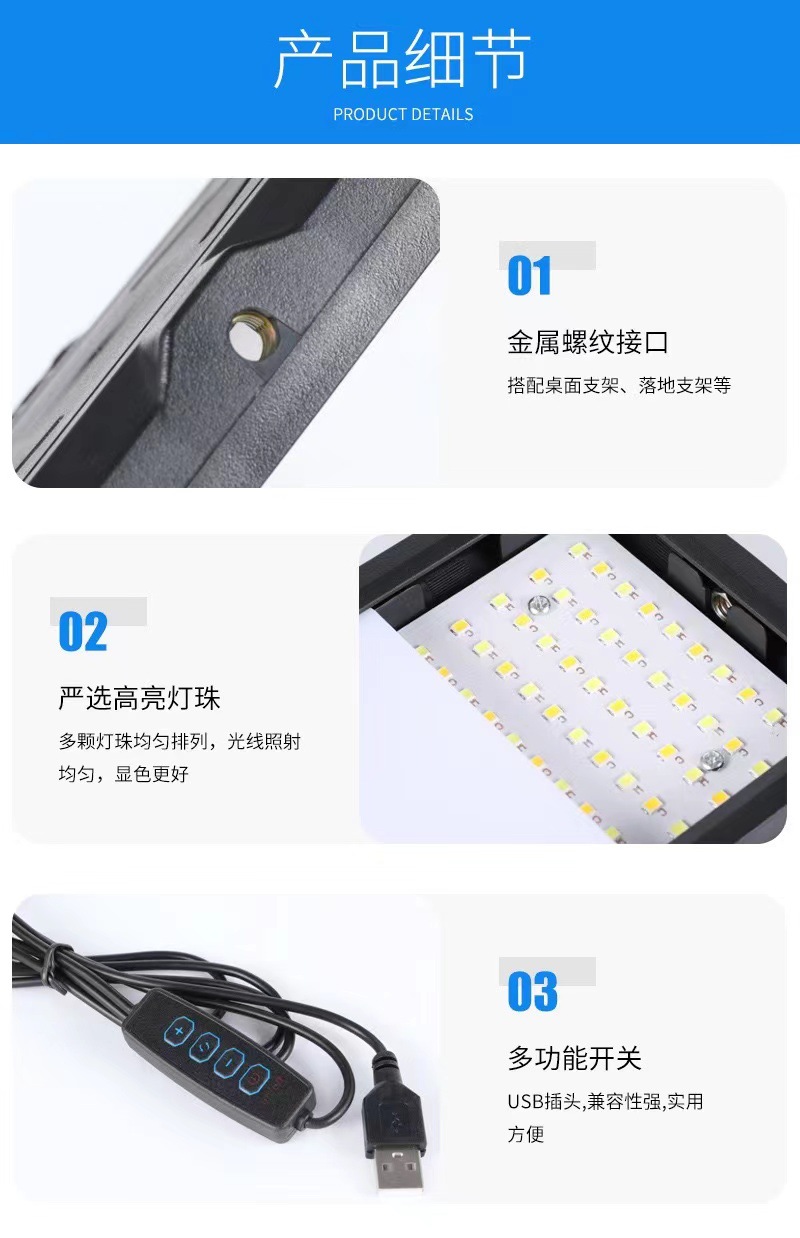 产品细节
PRODUCT DETAILS

01
金属螺纹接口
搭配桌面支架、落地支架等

02
严选高亮灯珠
多颗灯珠均匀排列，光线照射均匀，显色更好

03
多功能开关
USB插头,兼容性强,实用方便