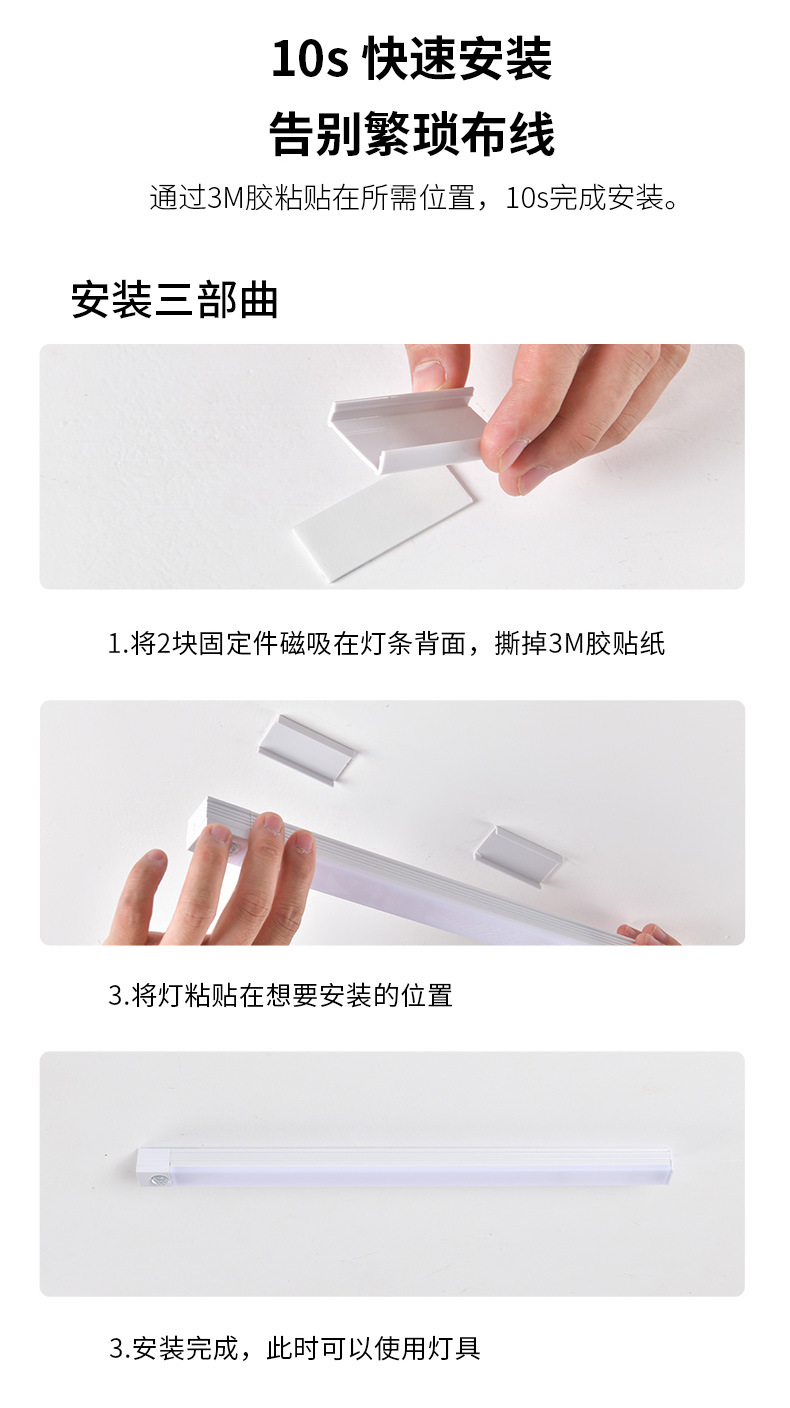 10s 快速安装
告别繁琐布线

通过3M胶粘贴在所需位置，10s完成安装。

安装三部曲

1.将2块固定件磁吸在灯条背面，撕掉3M胶贴纸

3.将灯粘贴在想要安装的位置

3.安装完成，此时可以使用灯具