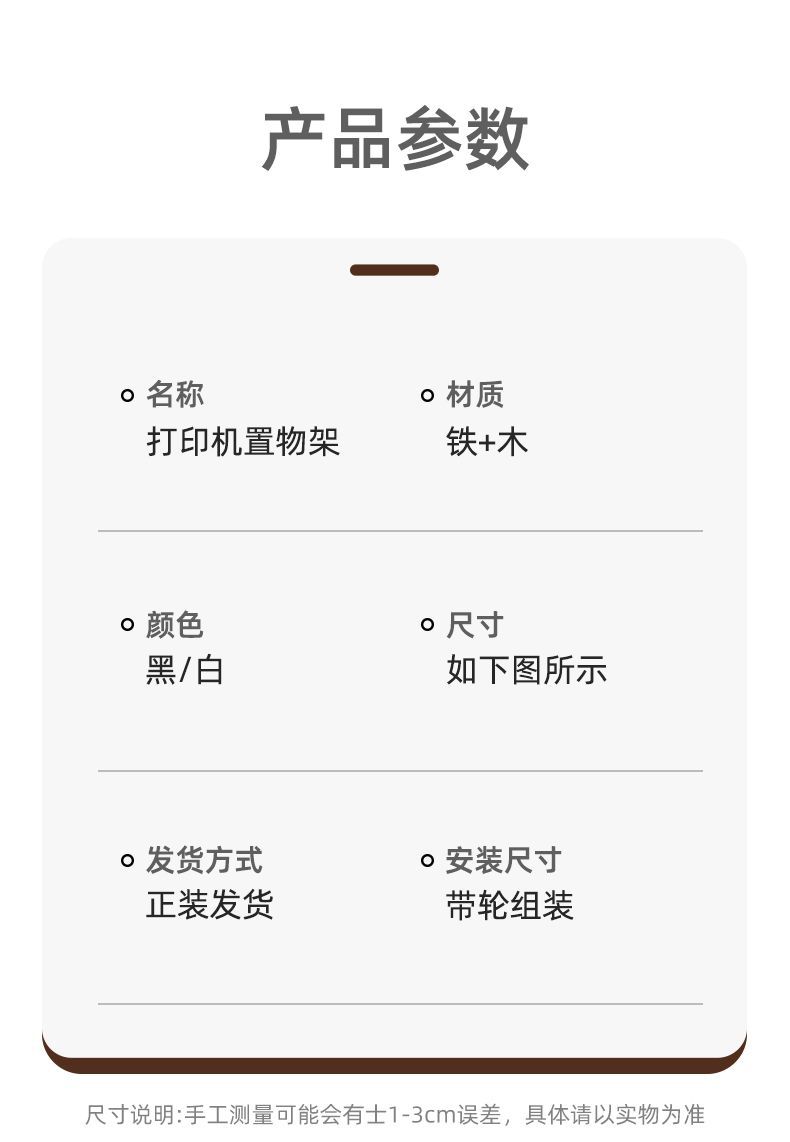 产品参数

名称
打印机置物架

材质
铁+木

颜色
黑/白

尺寸
如下图所示

发货方式
正装发货

安装尺寸
带轮组装

尺寸说明:手工测量可能会有士1-3cm误差，具体请以实物为准