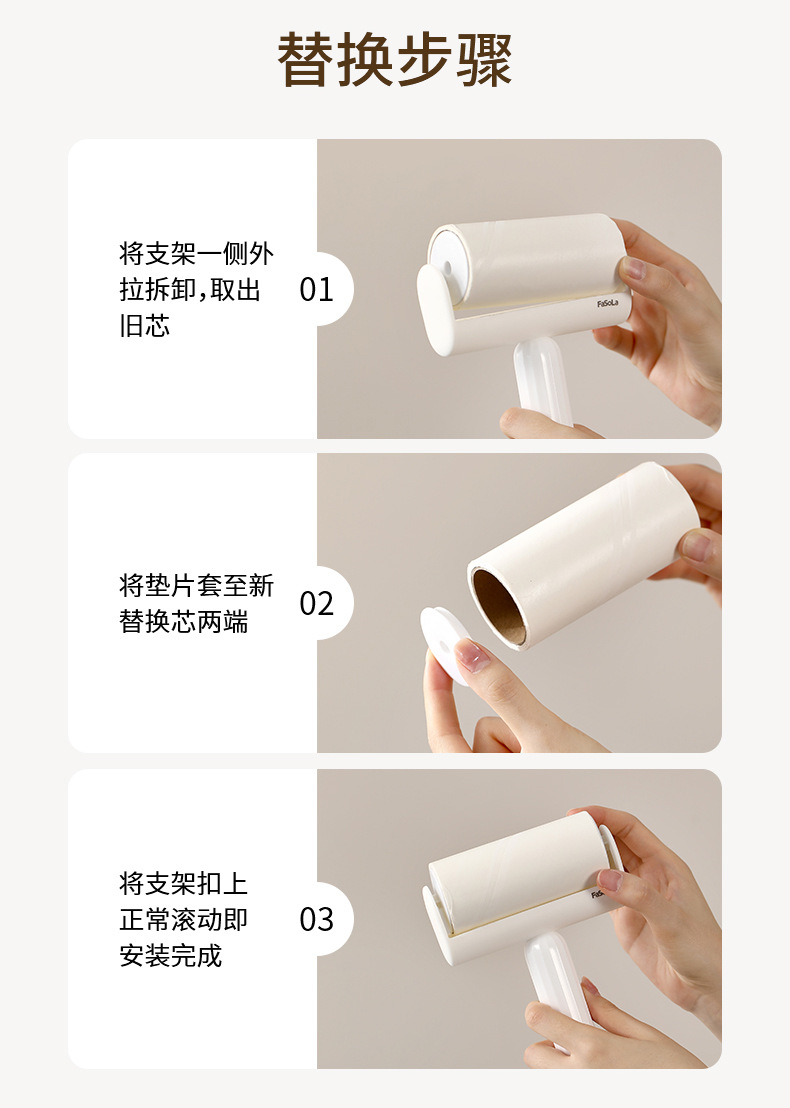 替换步骤

将支架一侧外拉拆卸,取出旧芯

01

FaSoLa

将垫片套至新替换芯两端

02

将支架扣上正常滚动即安装完成

03

FaSo