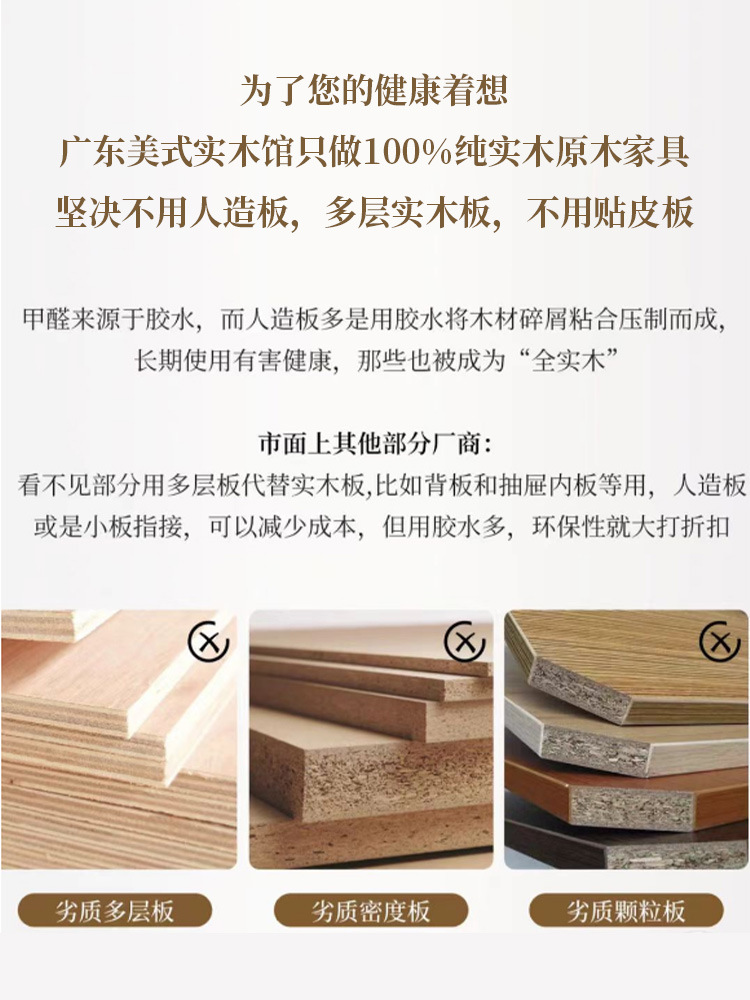 为了您的健康着想
广东美式实木馆只做100%纯实木原木家具
坚决不用人造板，多层实木板，不用贴皮板

甲醛来源于胶水，而人造板多是用胶水将木材碎屑粘合压制而成，长期使用有害健康，那些也被成为“全实木”

市面上其他部分厂商：
看不见部分用多层板代替实木板,比如背板和抽屉内板等用，人造板或是小板指接，可以减少成本，但用胶水多，环保性就大打折扣

劣质多层板

劣质密度板

劣质颗粒板