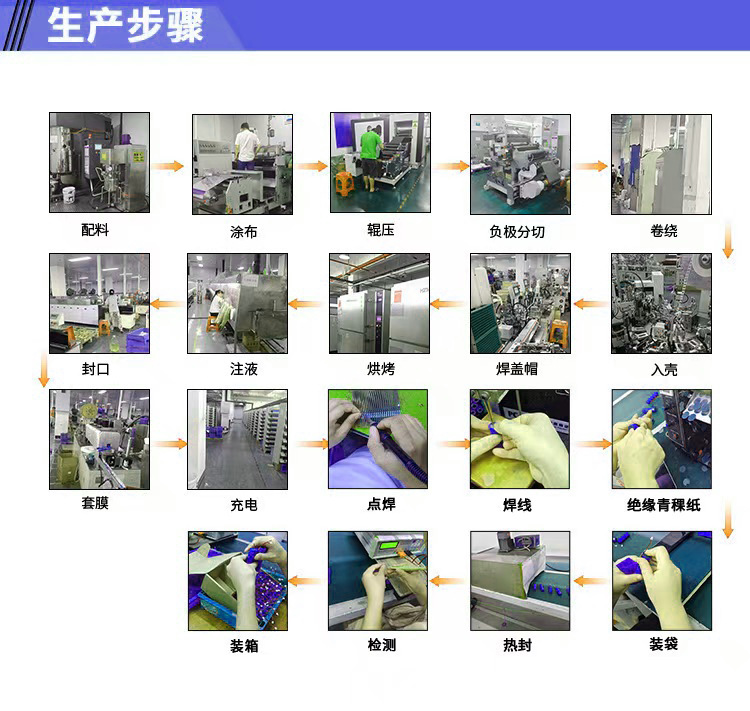 生产步骤

配料

涂布

辊压

负极分切

卷绕

入壳

焊盖帽

烘烤

注液

封口

套膜

充电

点焊

焊线

绝缘青稞纸

装袋

热封

检测

装箱