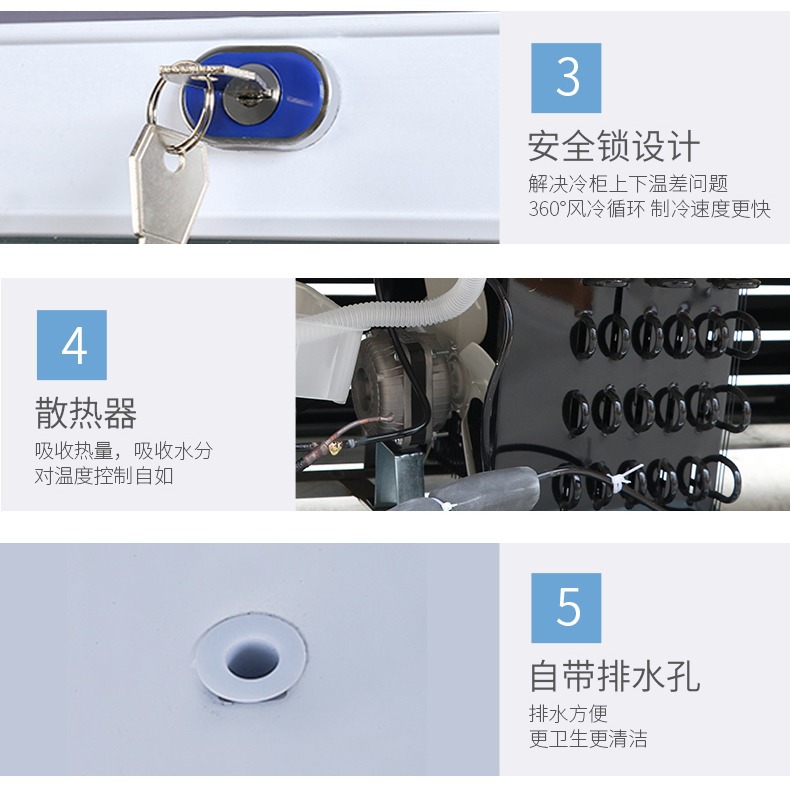 3

安全锁设计

解决冷柜上下温差问题
360°风冷循环 制冷速度更快

4

散热器

吸收热量，吸收水分
对温度控制自如

5

自带排水孔

排水方便
更卫生更清洁