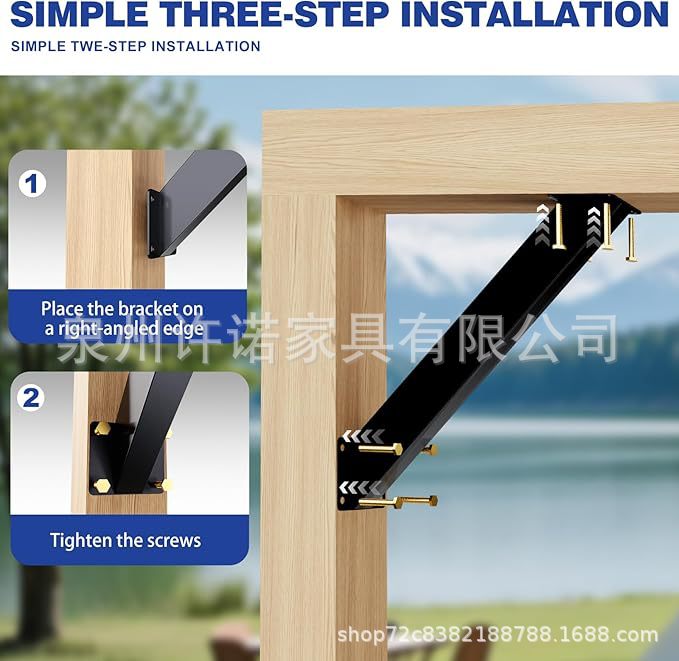 SIMPLE THREE-STEP INSTALLATION

SIMPLE TWE-STEP INSTALLATION

1

Place the bracket on a right-angled edge

泉州许诺家具有限公司

2

Tighten the screws

shop72c8382188788.1688.com