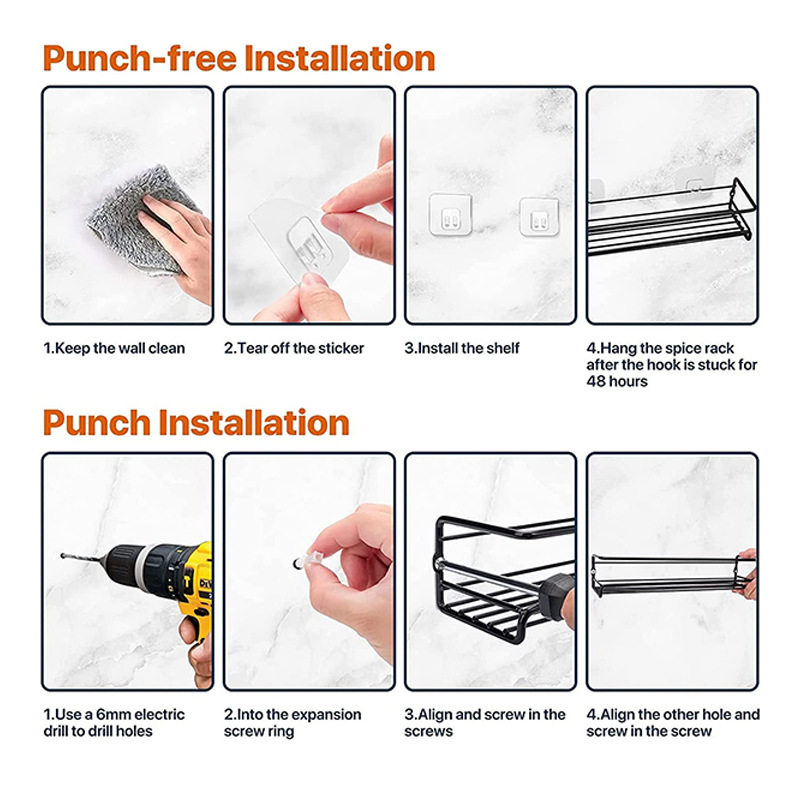 Punch-free Installation

1.Keep the wall clean

2.Tear off the sticker

3.Install the shelf

4.Hang the spice rack after the hook is stuck for 48 hours

Punch Installation

1.Use a 6mm electric drill to drill holes

2.Into the expansion screw ring

3.Align and screw in the screws

4.Align the other hole and screw in the screw